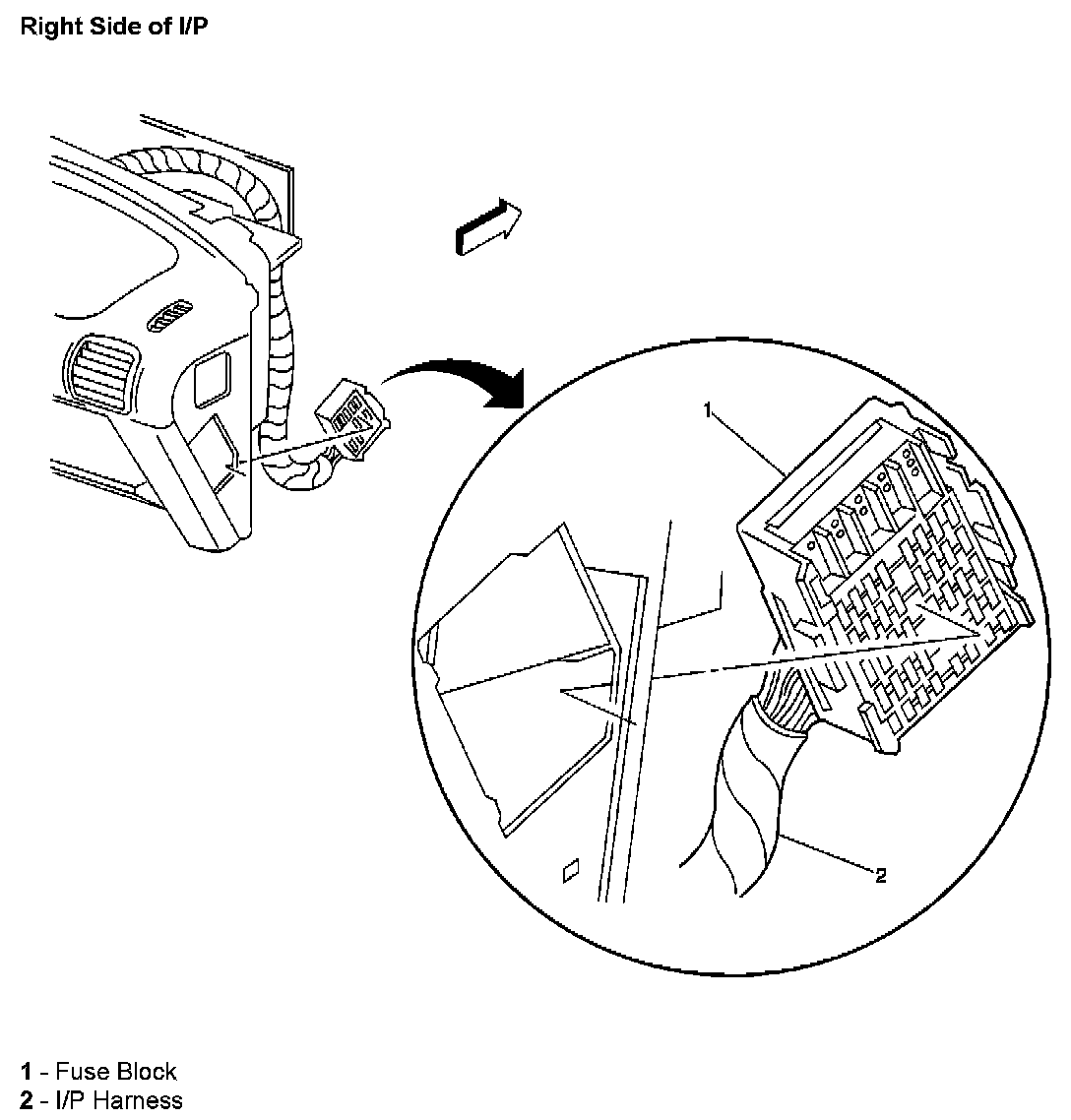 Right Side of I/P

1

2

1 - Fuse Block
2 - I/P Harness