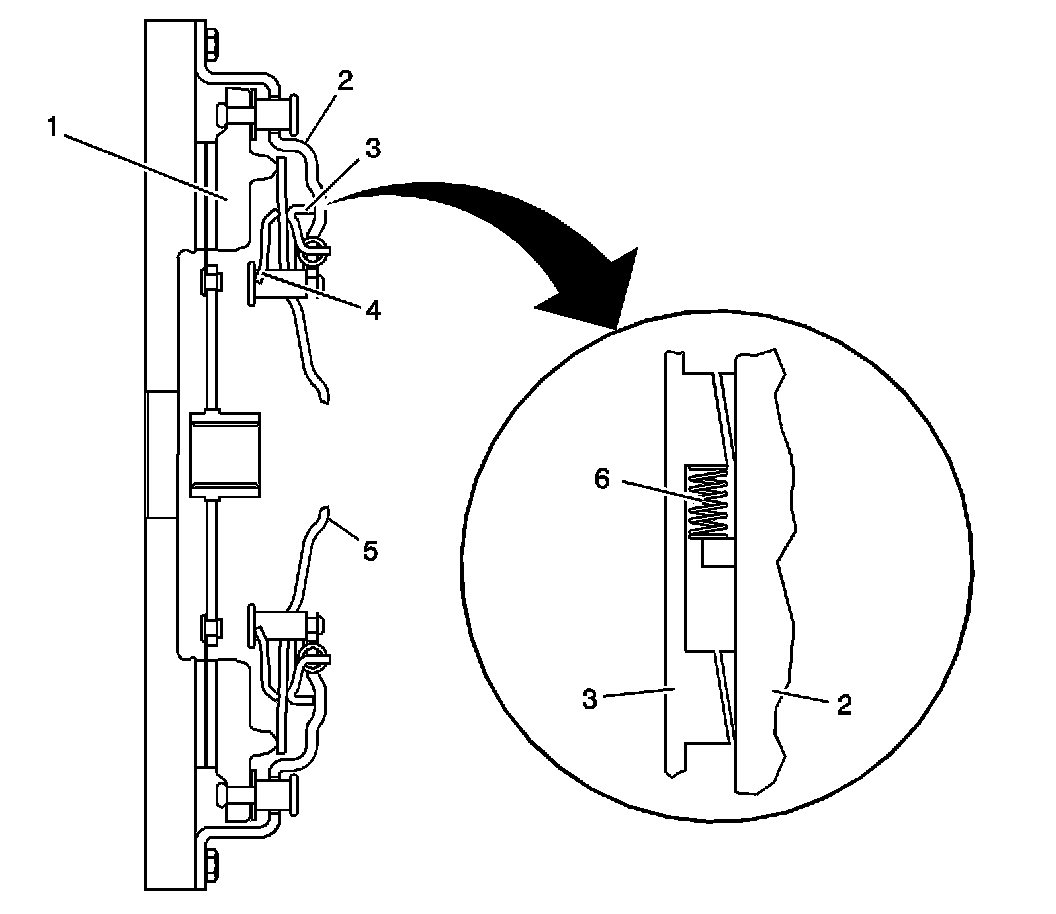 1
2
3
4
5
6
3
2