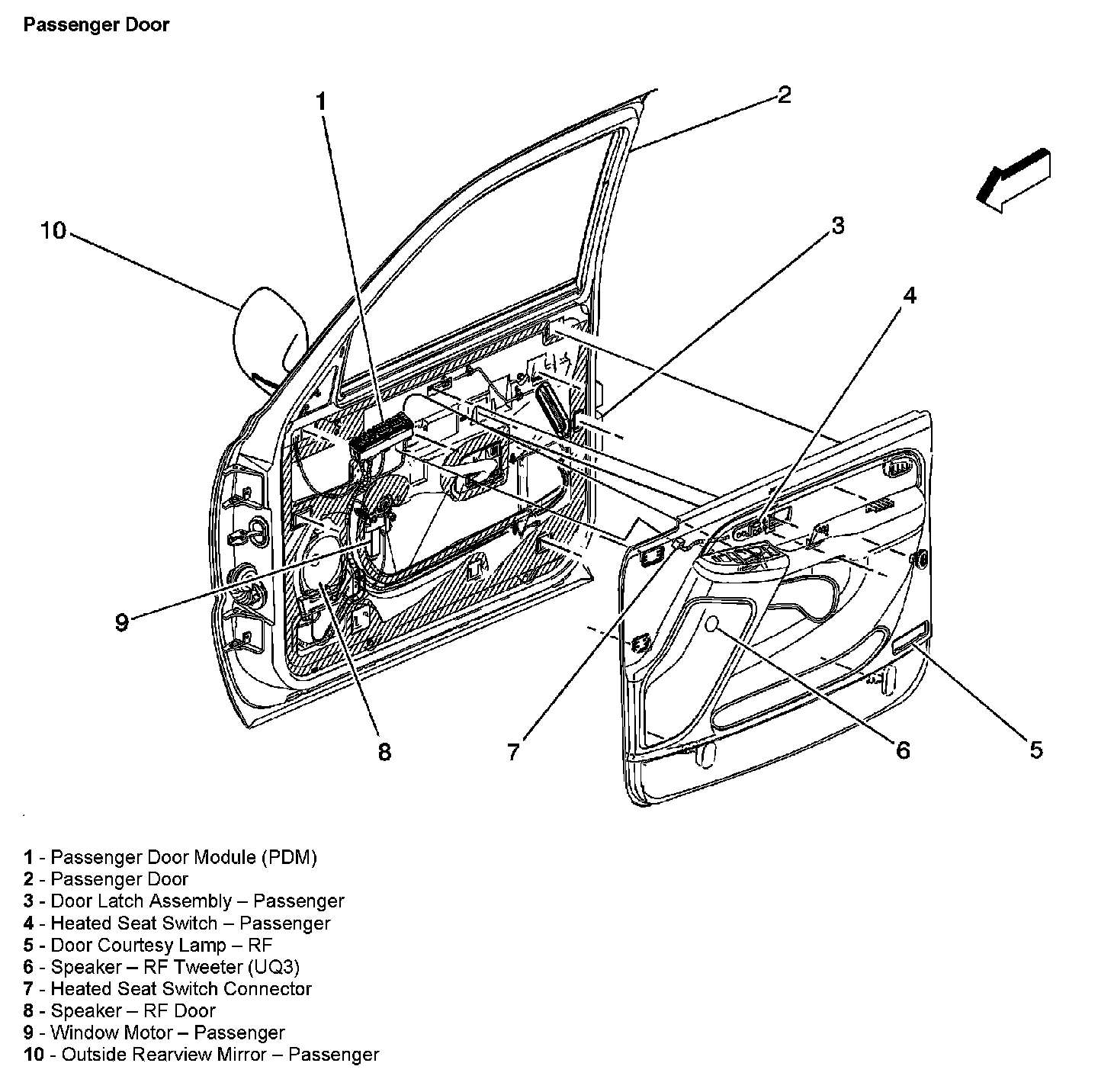 Passenger Door

1

2

10

3

4

9

8

7

6

5

1 - Passenger Door Module (PDM)
2 - Passenger Door
3 - Door Latch Assembly – Passenger
4 - Heated Seat Switch – Passenger
5 - Door Courtesy Lamp – RF
6 - Speaker – RF Tweeter (UQ3)
7 - Heated Seat Switch Connector
8 - Speaker – RF Door
9 - Window Motor – Passenger
10 - Outside Rearview Mirror – Passenger