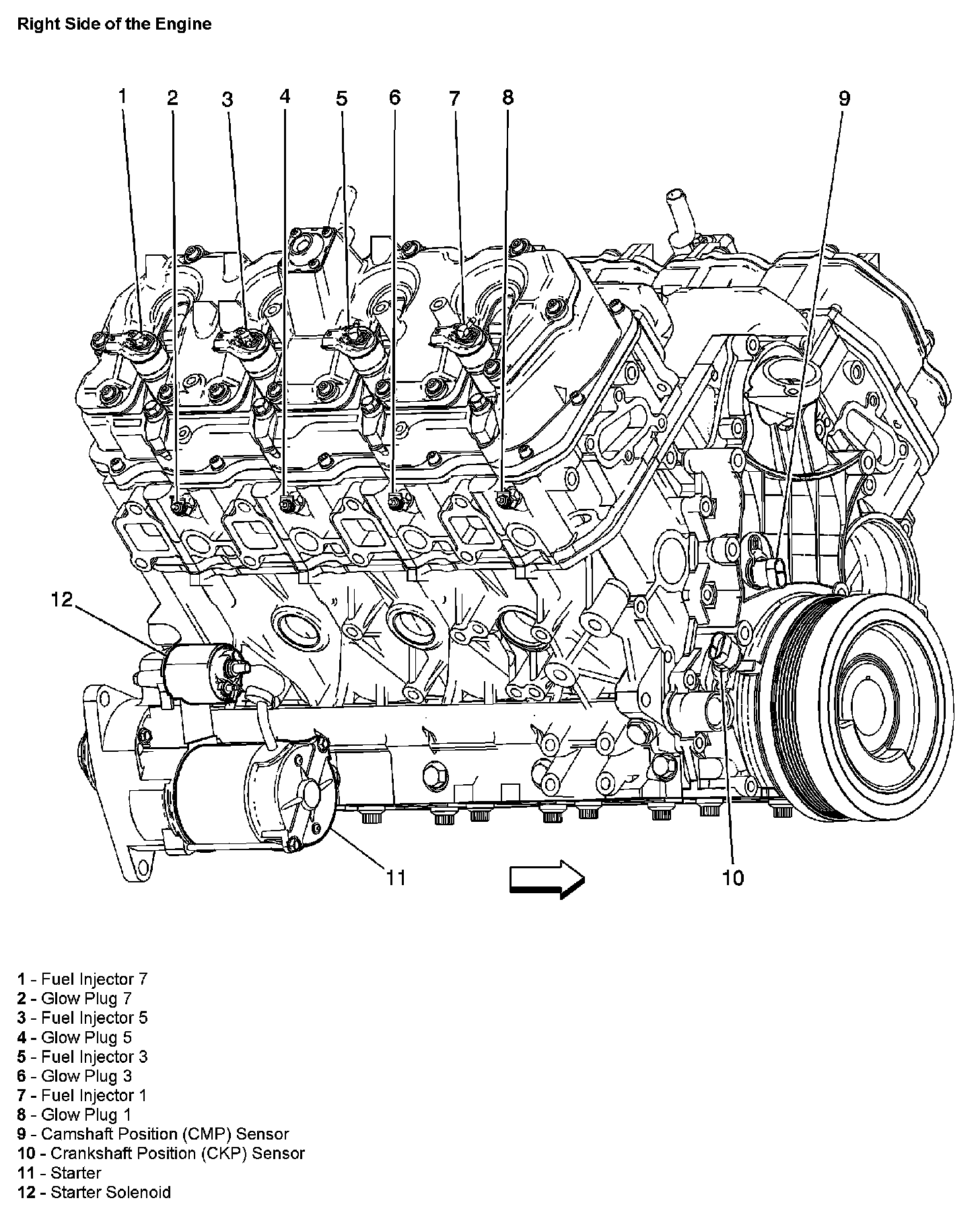 Right Side of the Engine

1
2
3
4
5
6
7
8
9
12
11
10

1 - Fuel Injector 7
2 - Glow Plug 7
3 - Fuel Injector 5
4 - Glow Plug 5
5 - Fuel Injector 3
6 - Glow Plug 3
7 - Fuel Injector 1
8 - Glow Plug 1
9 - Camshaft Position (CMP) Sensor
10 - Crankshaft Position (CKP) Sensor
11 - Starter
12 - Starter Solenoid