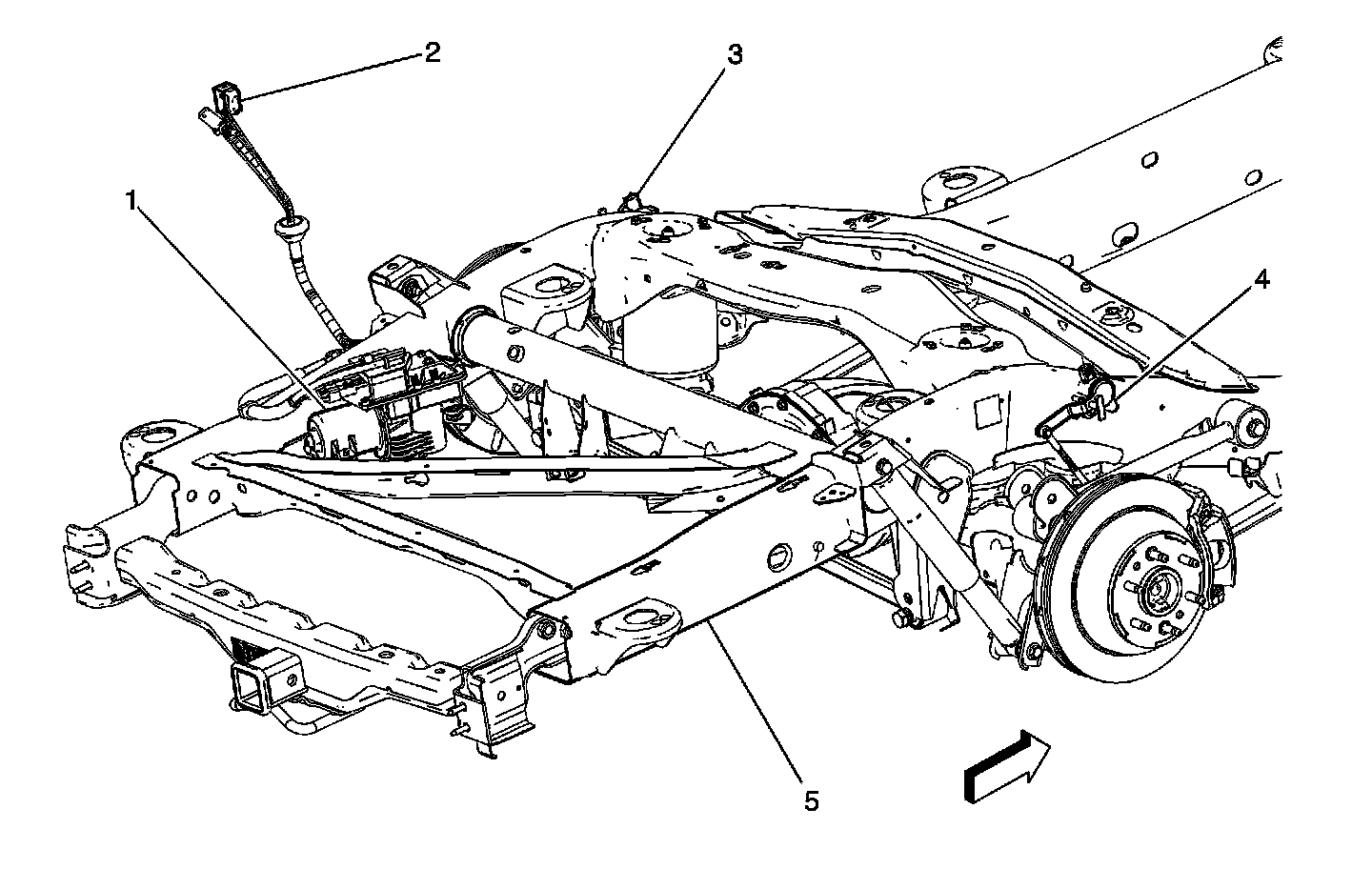 2
3
1
4
5