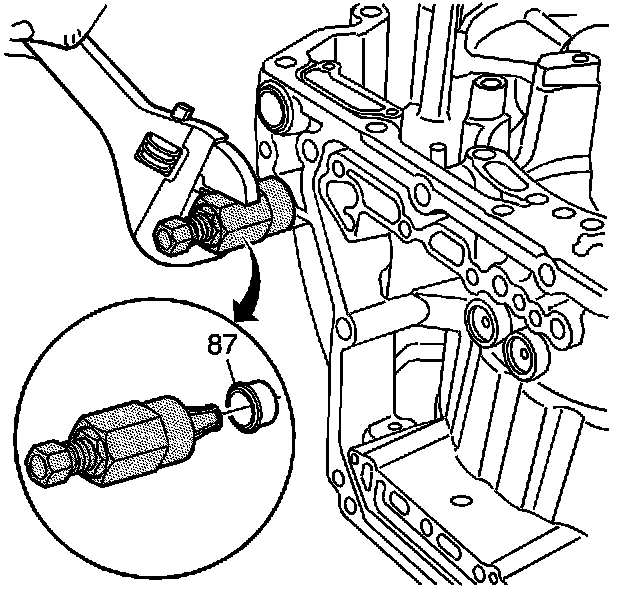 87