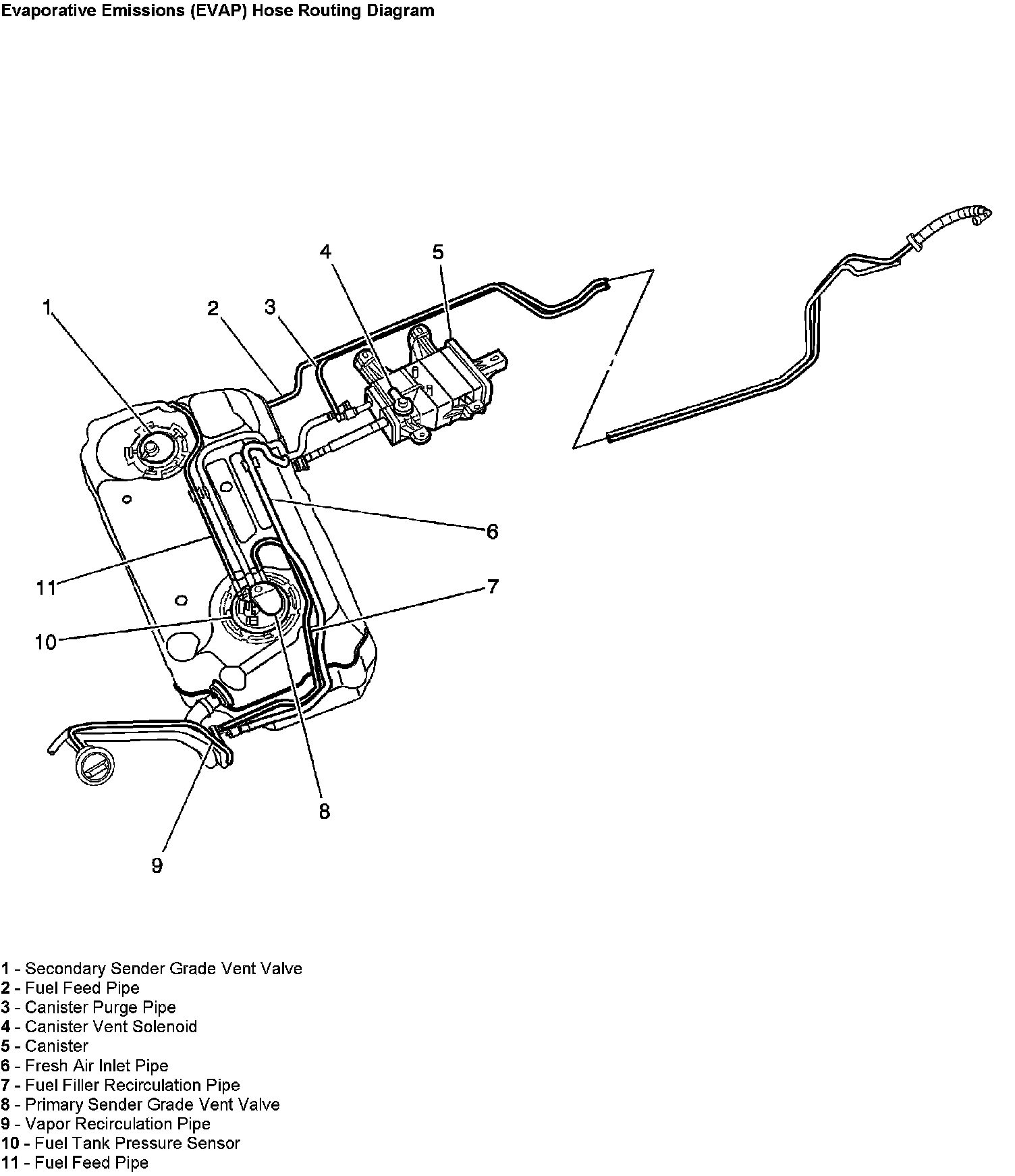 Evaporative Emissions (EVAP) Hose Routing Diagram

4
5
1
2
3
6
11
7
10
8
9

1 - Secondary Sender Grade Vent Valve
2 - Fuel Feed Pipe
3 - Canister Purge Pipe
4 - Canister Vent Solenoid
5 - Canister
6 - Fresh Air Inlet Pipe
7 - Fuel Filler Recirculation Pipe
8 - Primary Sender Grade Vent Valve
9 - Vapor Recirculation Pipe
10 - Fuel Tank Pressure Sensor
11 - Fuel Feed Pipe