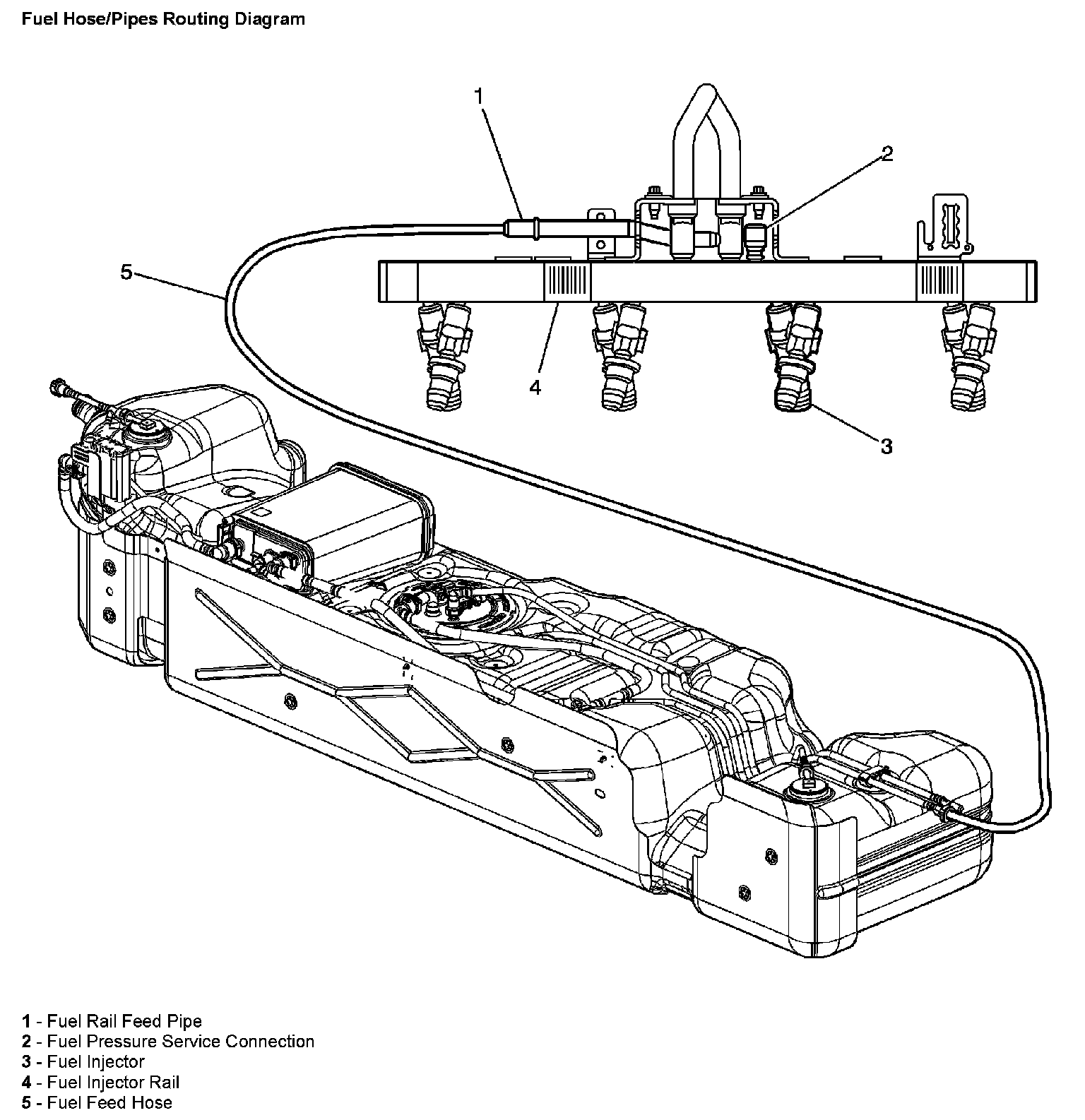 Fuel Hose/Pipes Routing Diagram

1

2

5

4

3

1 - Fuel Rail Feed Pipe
2 - Fuel Pressure Service Connection
3 - Fuel Injector
4 - Fuel Injector Rail
5 - Fuel Feed Hose