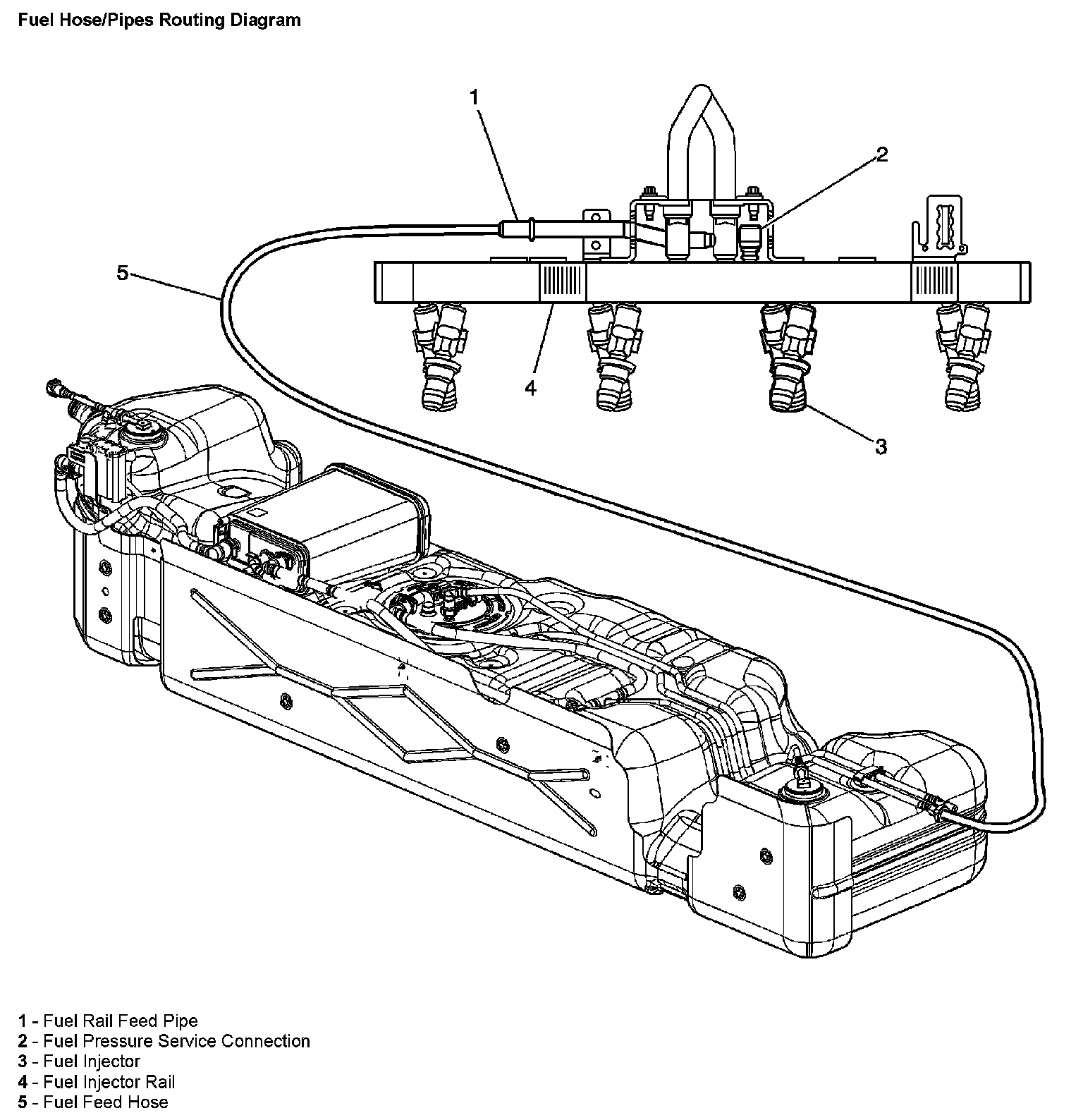 Fuel Hose/Pipes Routing Diagram

1

2

5

4

3

1 - Fuel Rail Feed Pipe
2 - Fuel Pressure Service Connection
3 - Fuel Injector
4 - Fuel Injector Rail
5 - Fuel Feed Hose