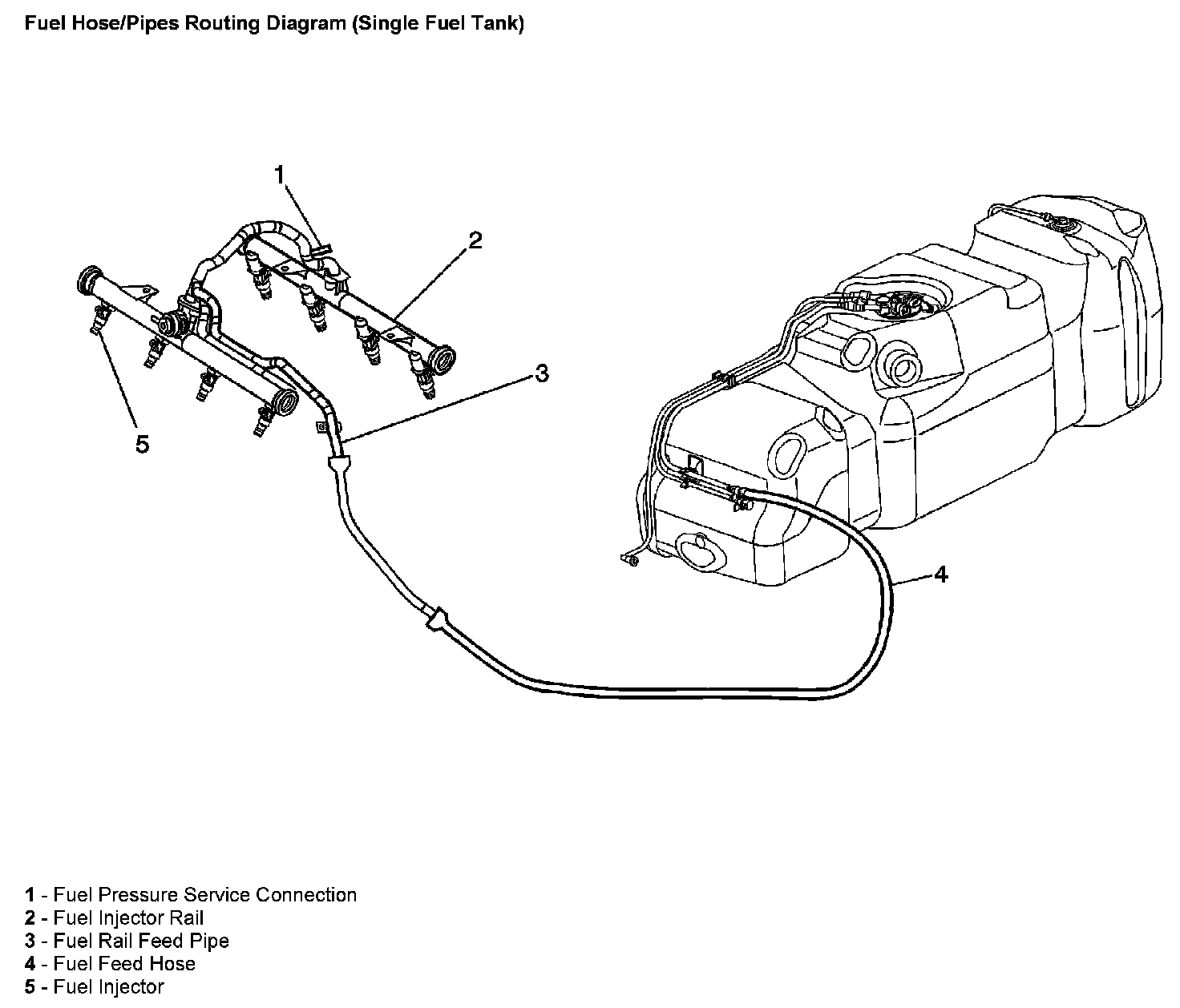 Fuel Hose/Pipes Routing Diagram (Single Fuel Tank)

1

2

3

5

4

1 - Fuel Pressure Service Connection
2 - Fuel Injector Rail
3 - Fuel Rail Feed Pipe
4 - Fuel Feed Hose
5 - Fuel Injector