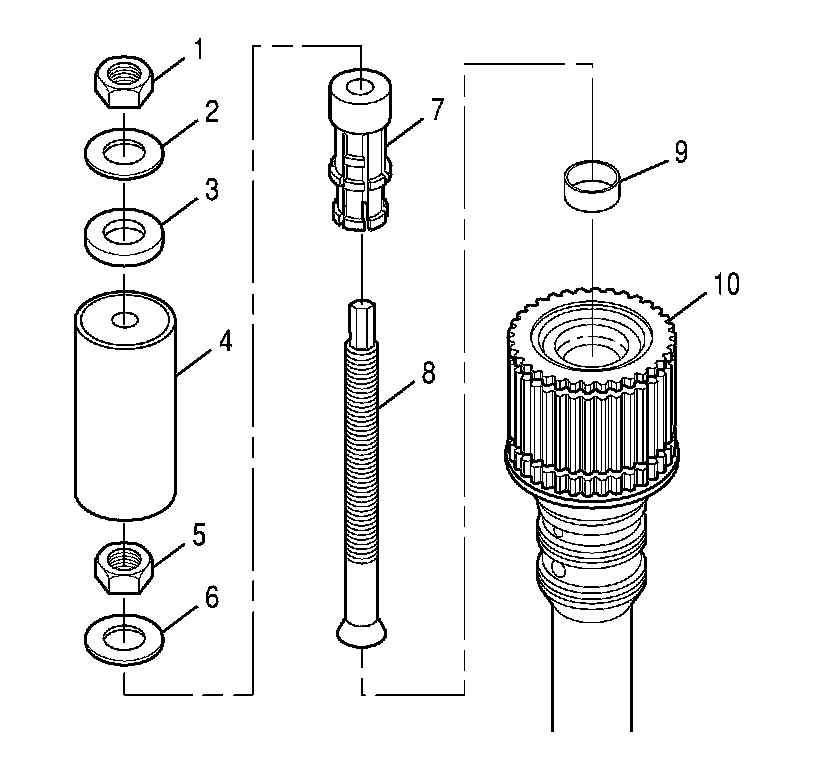 1
2
3
4
5
6
7
8
9
10