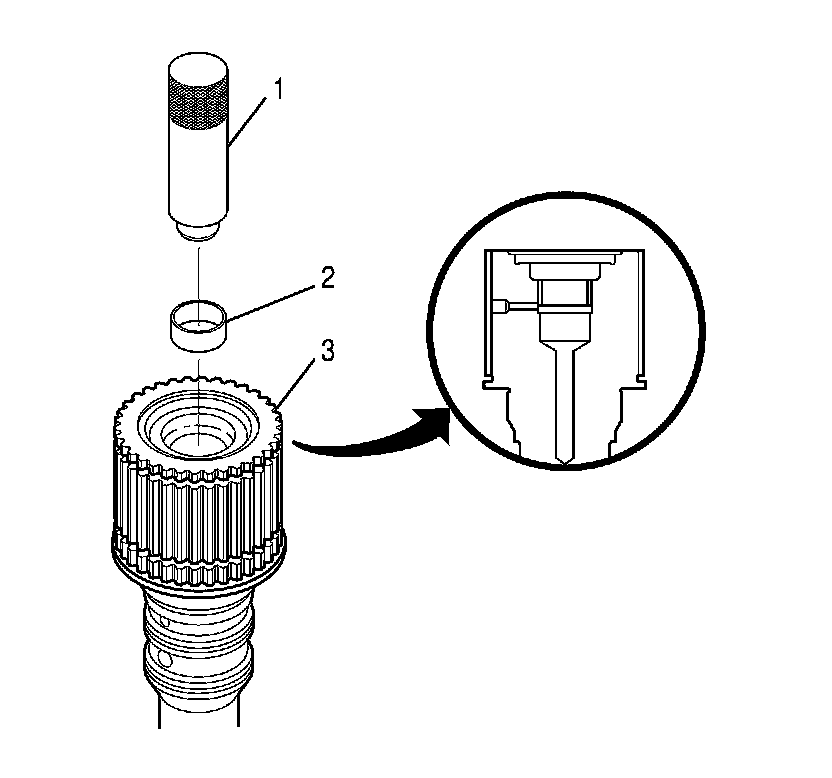 1
2
3