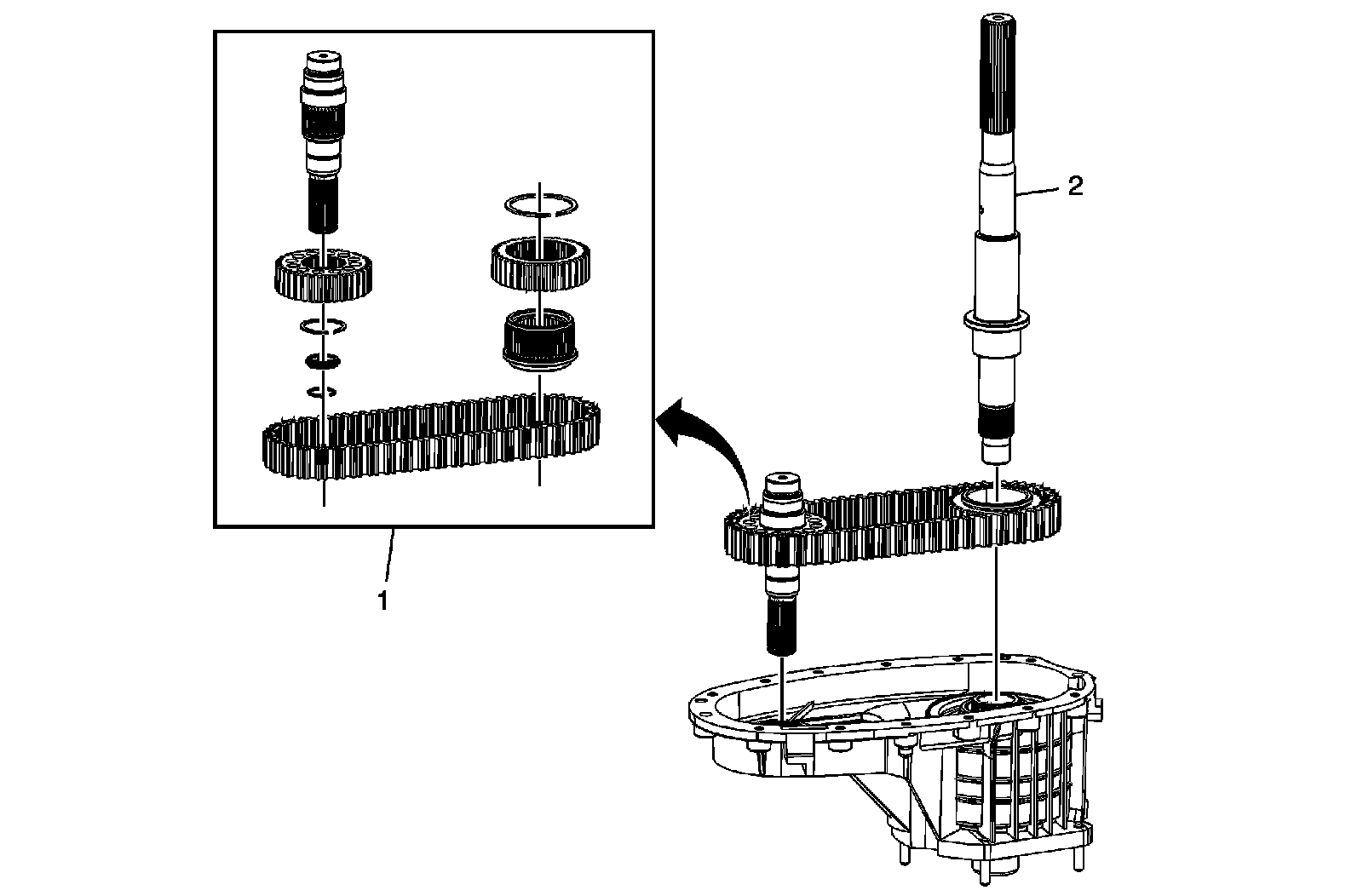 2

1