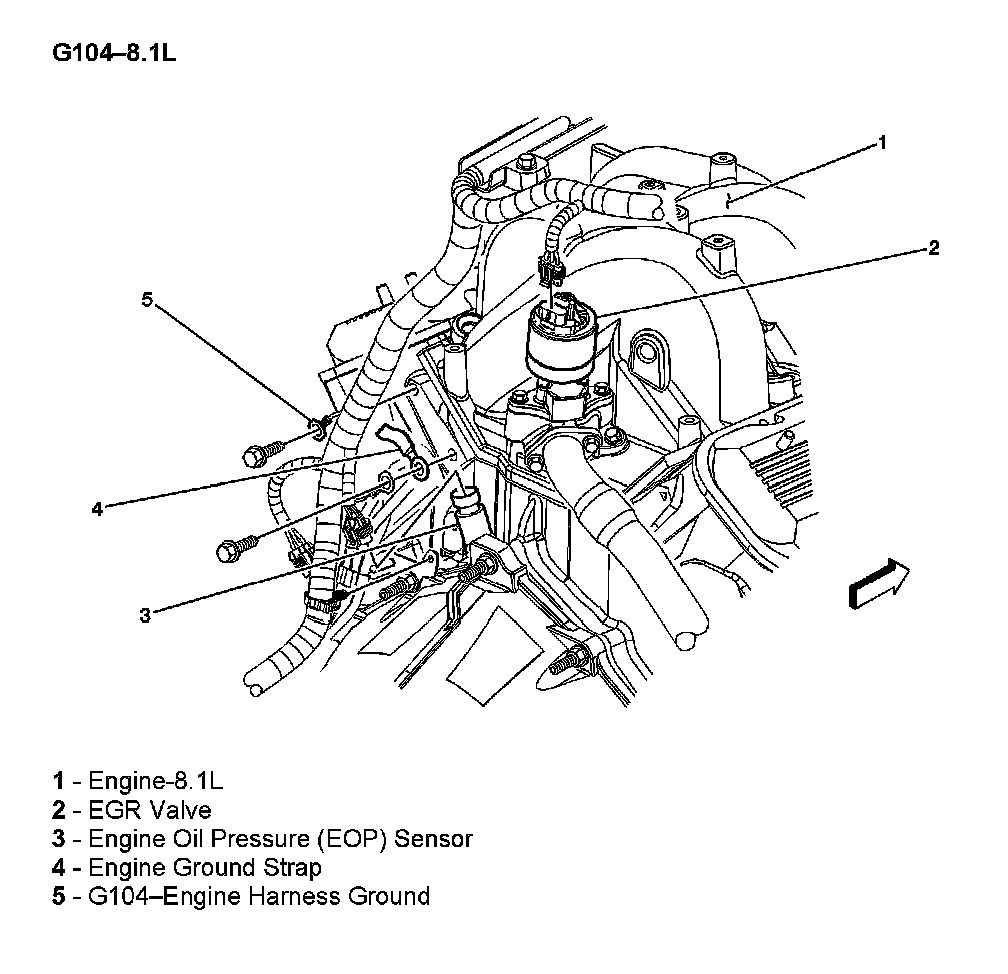 G104–8.1L

1

2

5

4

3

1 - Engine-8.1L
2 - EGR Valve
3 - Engine Oil Pressure (EOP) Sensor
4 - Engine Ground Strap
5 - G104–Engine Harness Ground