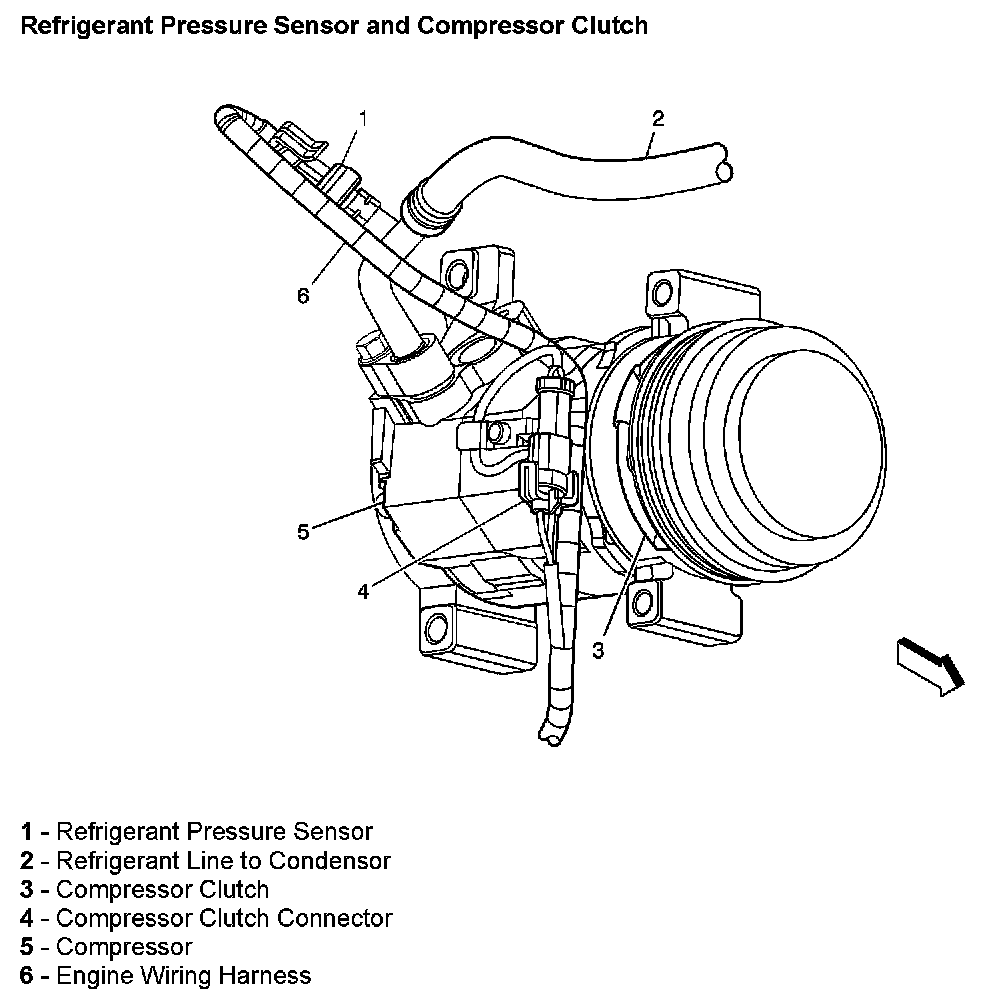 Refrigerant Pressure Sensor and Compressor Clutch

1
2
6
5
4
3

1 - Refrigerant Pressure Sensor
2 - Refrigerant Line to Condensor
3 - Compressor Clutch
4 - Compressor Clutch Connector
5 - Compressor
6 - Engine Wiring Harness