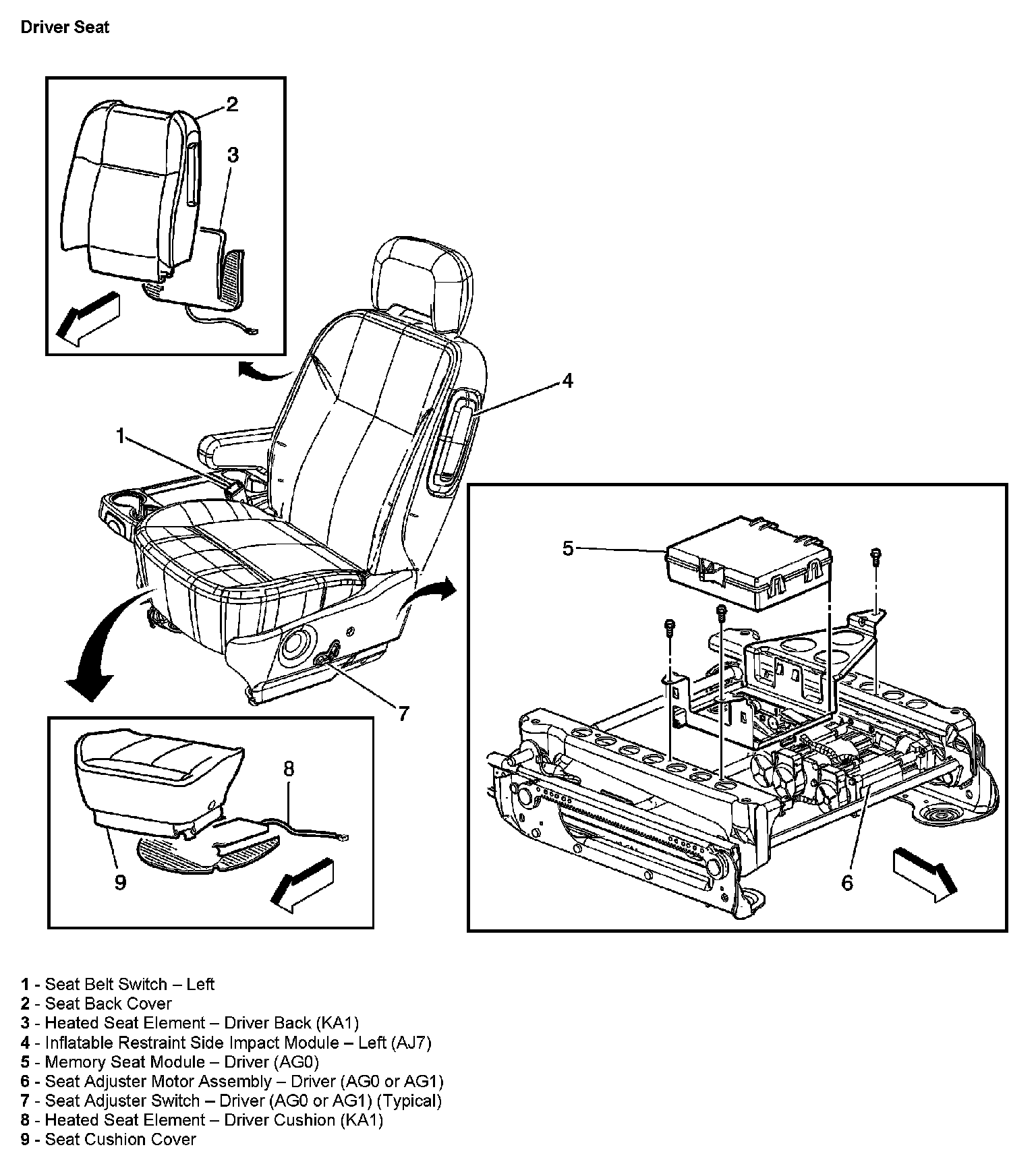 Driver Seat

2
3
4
1
5
7
8
9
6

1 - Seat Belt Switch – Left
2 - Seat Back Cover
3 - Heated Seat Element – Driver Back (KA1)
4 - Inflatable Restraint Side Impact Module – Left (AJ7)
5 - Memory Seat Module – Driver (AG0)
6 - Seat Adjuster Motor Assembly – Driver (AG0 or AG1)
7 - Seat Adjuster Switch – Driver (AG0 or AG1) (Typical)
8 - Heated Seat Element – Driver Cushion (KA1)
9 - Seat Cushion Cover