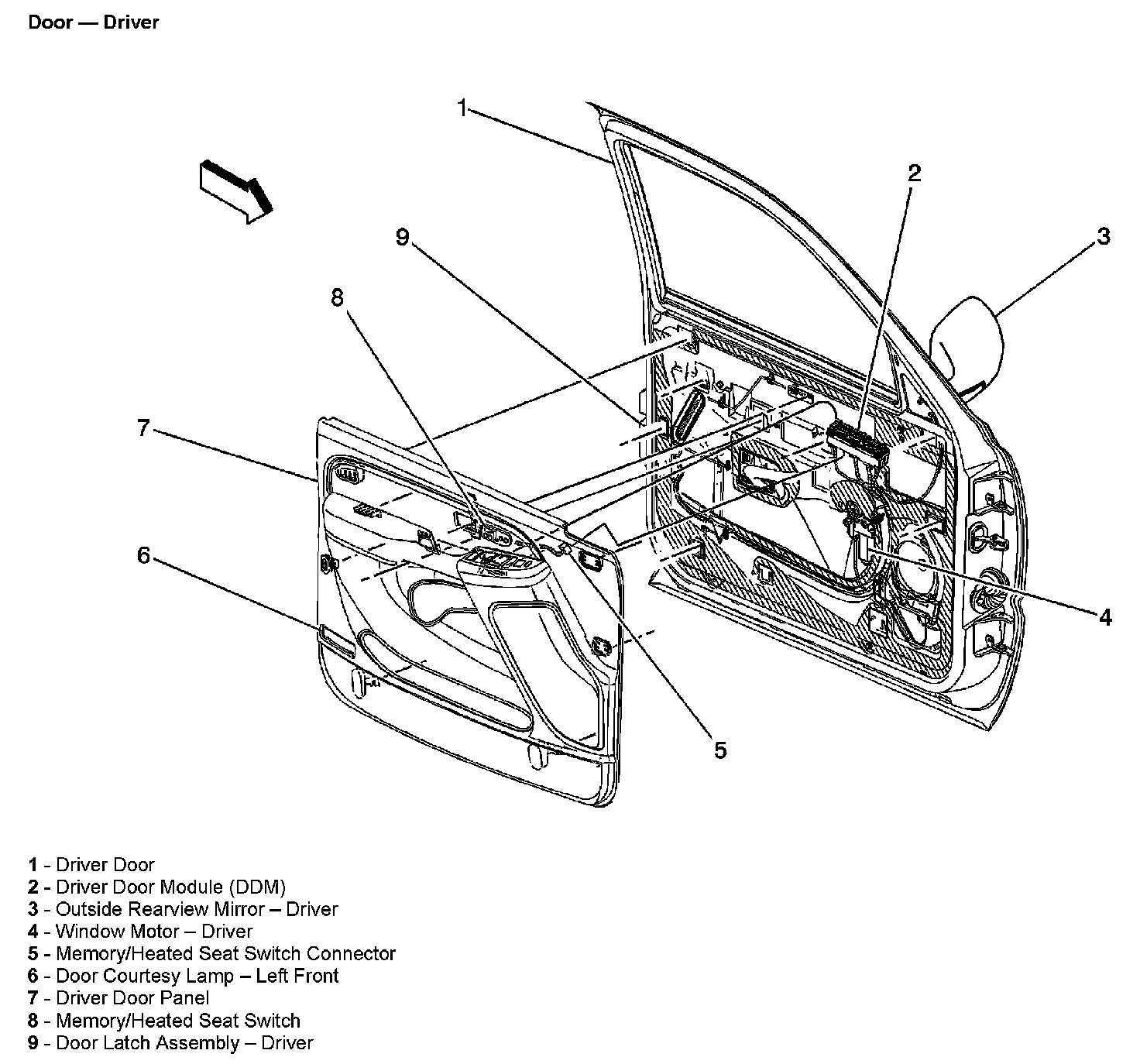 Door — Driver

1

2

3

9

8

7

6

4

5

1 - Driver Door
2 - Driver Door Module (DDM)
3 - Outside Rearview Mirror – Driver
4 - Window Motor – Driver
5 - Memory/Heated Seat Switch Connector
6 - Door Courtesy Lamp – Left Front
7 - Driver Door Panel
8 - Memory/Heated Seat Switch
9 - Door Latch Assembly – Driver