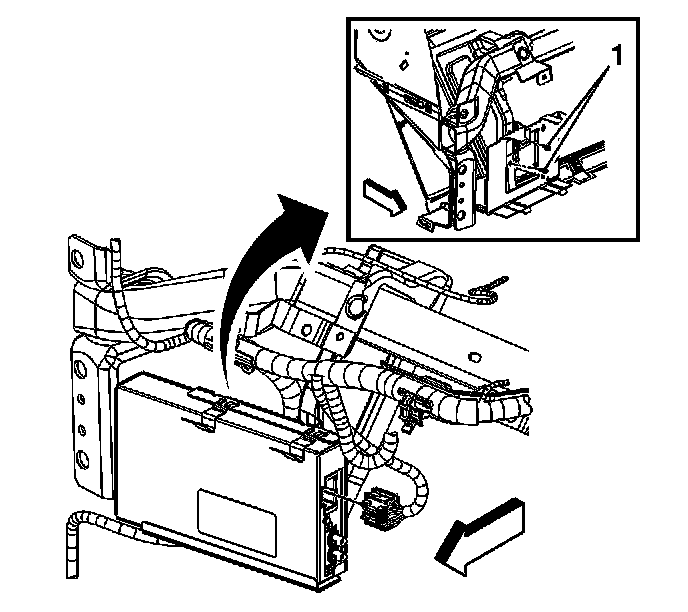 1