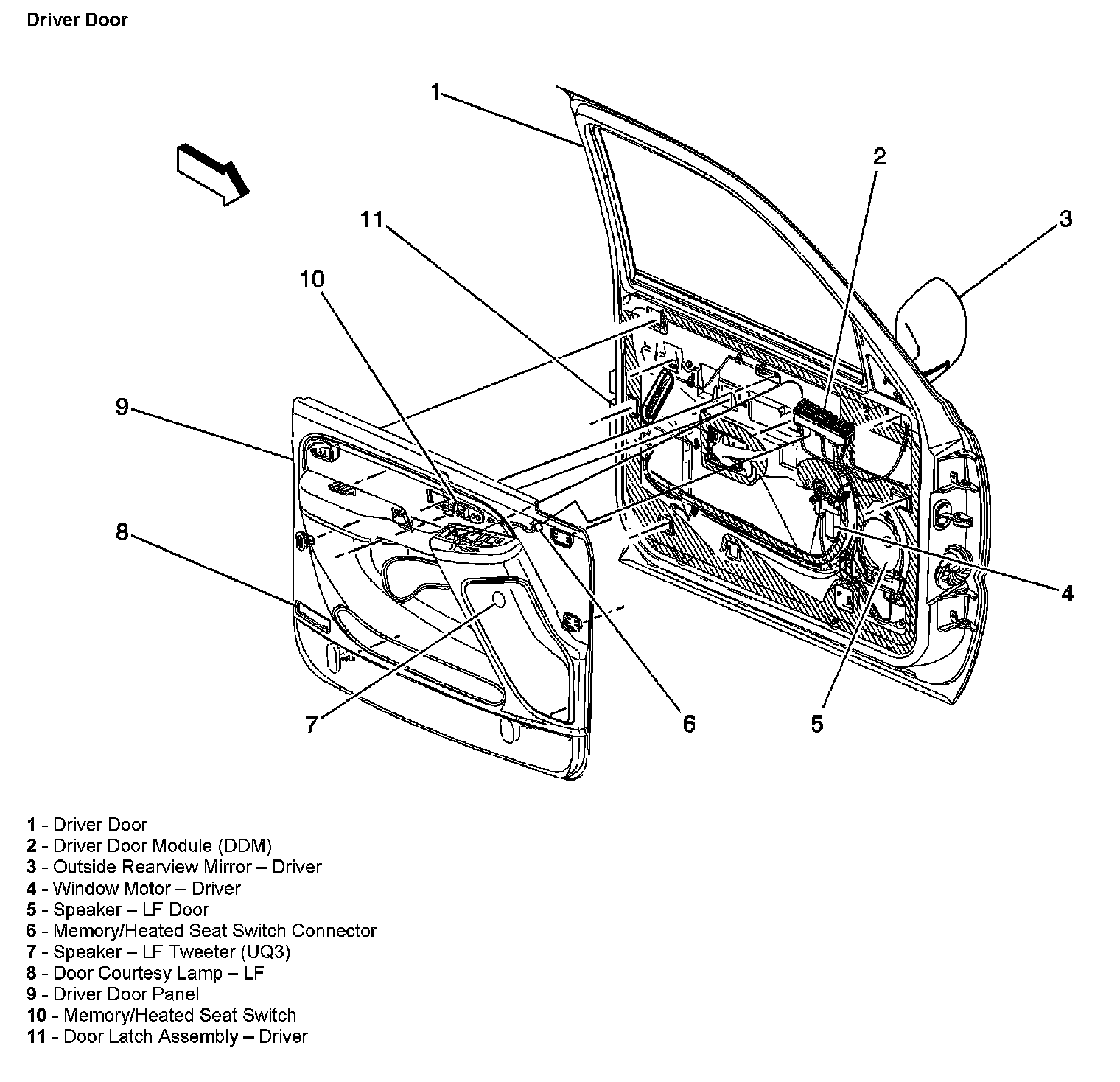 Driver Door

1
2
3
11
10
9
8
4
7
6
5

1 - Driver Door
2 - Driver Door Module (DDM)
3 - Outside Rearview Mirror – Driver
4 - Window Motor – Driver
5 - Speaker – LF Door
6 - Memory/Heated Seat Switch Connector
7 - Speaker – LF Tweeter (UQ3)
8 - Door Courtesy Lamp – LF
9 - Driver Door Panel
10 - Memory/Heated Seat Switch
11 - Door Latch Assembly – Driver