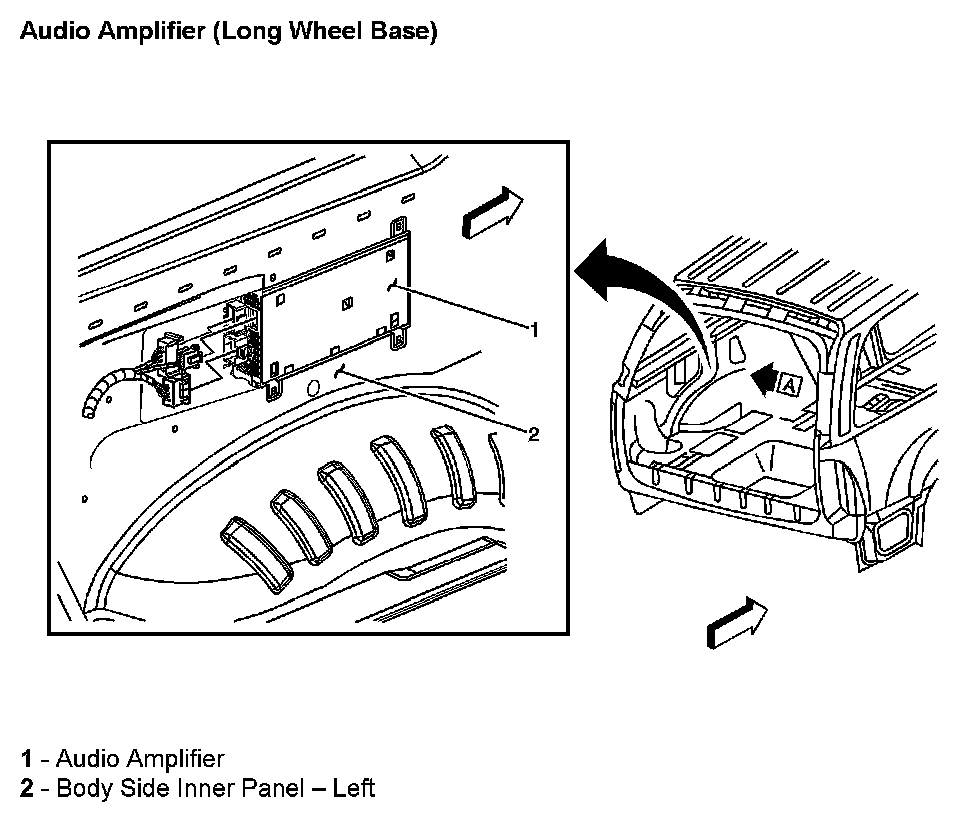 Audio Amplifier (Long Wheel Base)

1

2

A

1 - Audio Amplifier
2 - Body Side Inner Panel – Left