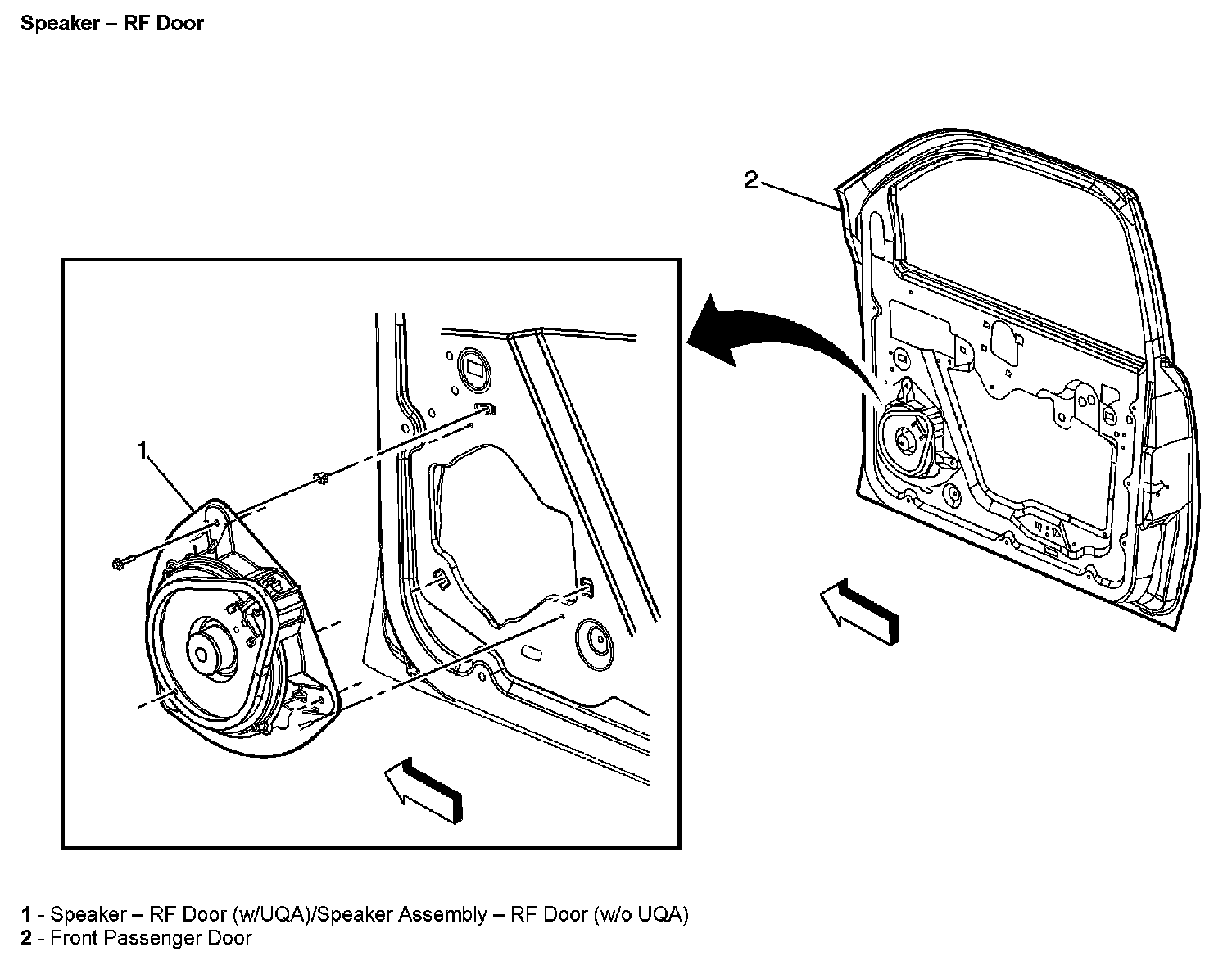 Speaker – RF Door

2

1

1 - Speaker – RF Door (w/UQA)/Speaker Assembly – RF Door (w/o UQA)
2 - Front Passenger Door