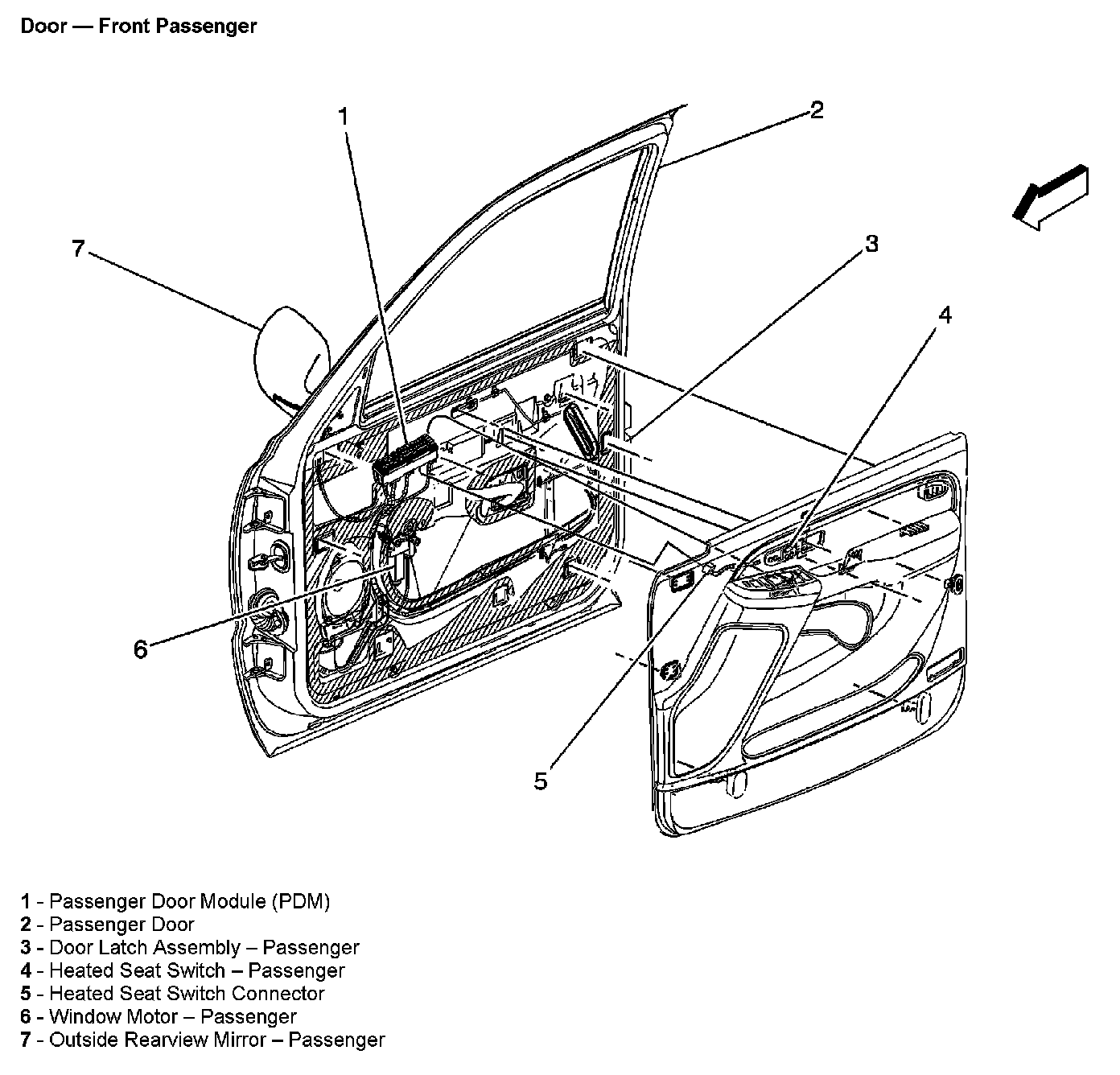 Door — Front Passenger

1

2

7

3

4

6

5

1 - Passenger Door Module (PDM)
2 - Passenger Door
3 - Door Latch Assembly – Passenger
4 - Heated Seat Switch – Passenger
5 - Heated Seat Switch Connector
6 - Window Motor – Passenger
7 - Outside Rearview Mirror – Passenger