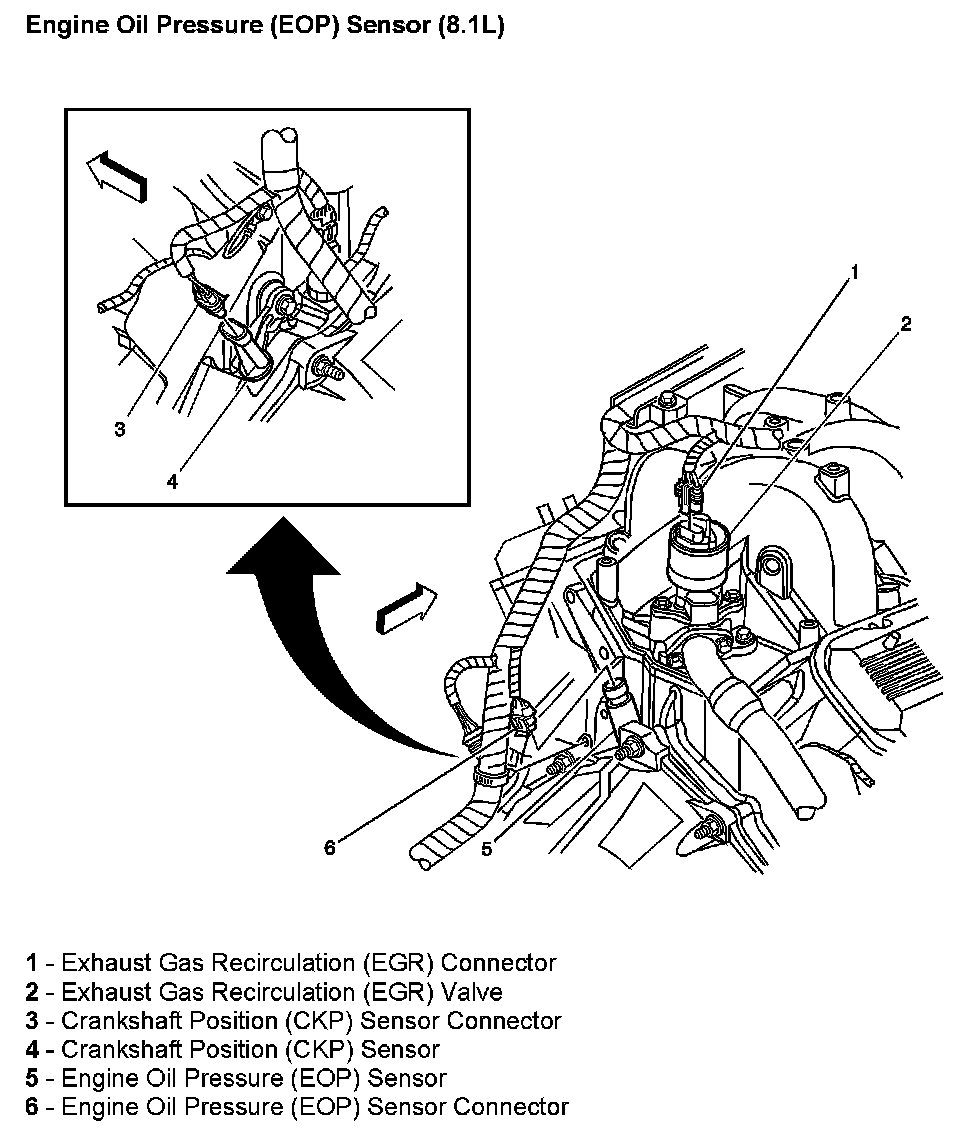 Engine Oil Pressure (EOP) Sensor (8.1L)

3

4

1

2

6

5

1 - Exhaust Gas Recirculation (EGR) Connector
2 - Exhaust Gas Recirculation (EGR) Valve
3 - Crankshaft Position (CKP) Sensor Connector
4 - Crankshaft Position (CKP) Sensor
5 - Engine Oil Pressure (EOP) Sensor
6 - Engine Oil Pressure (EOP) Sensor Connector