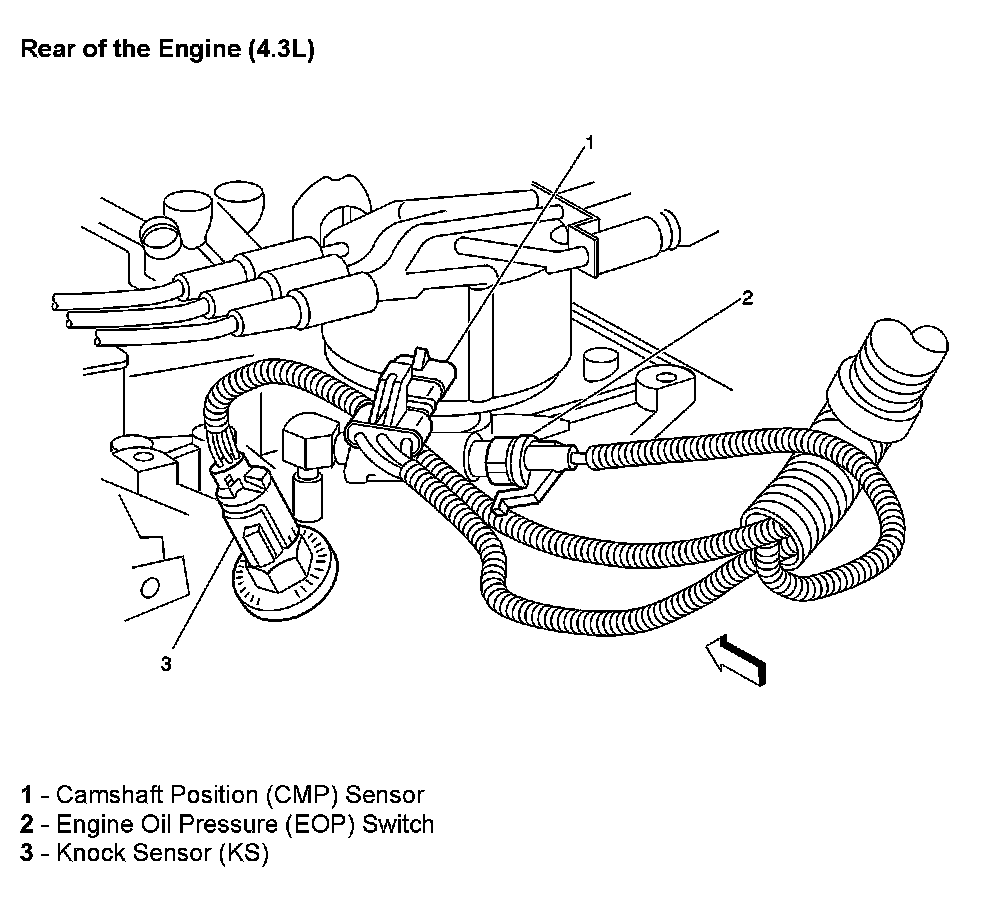 Rear of the Engine (4.3L)

1

2

3

1 - Camshaft Position (CMP) Sensor
2 - Engine Oil Pressure (EOP) Switch
3 - Knock Sensor (KS)