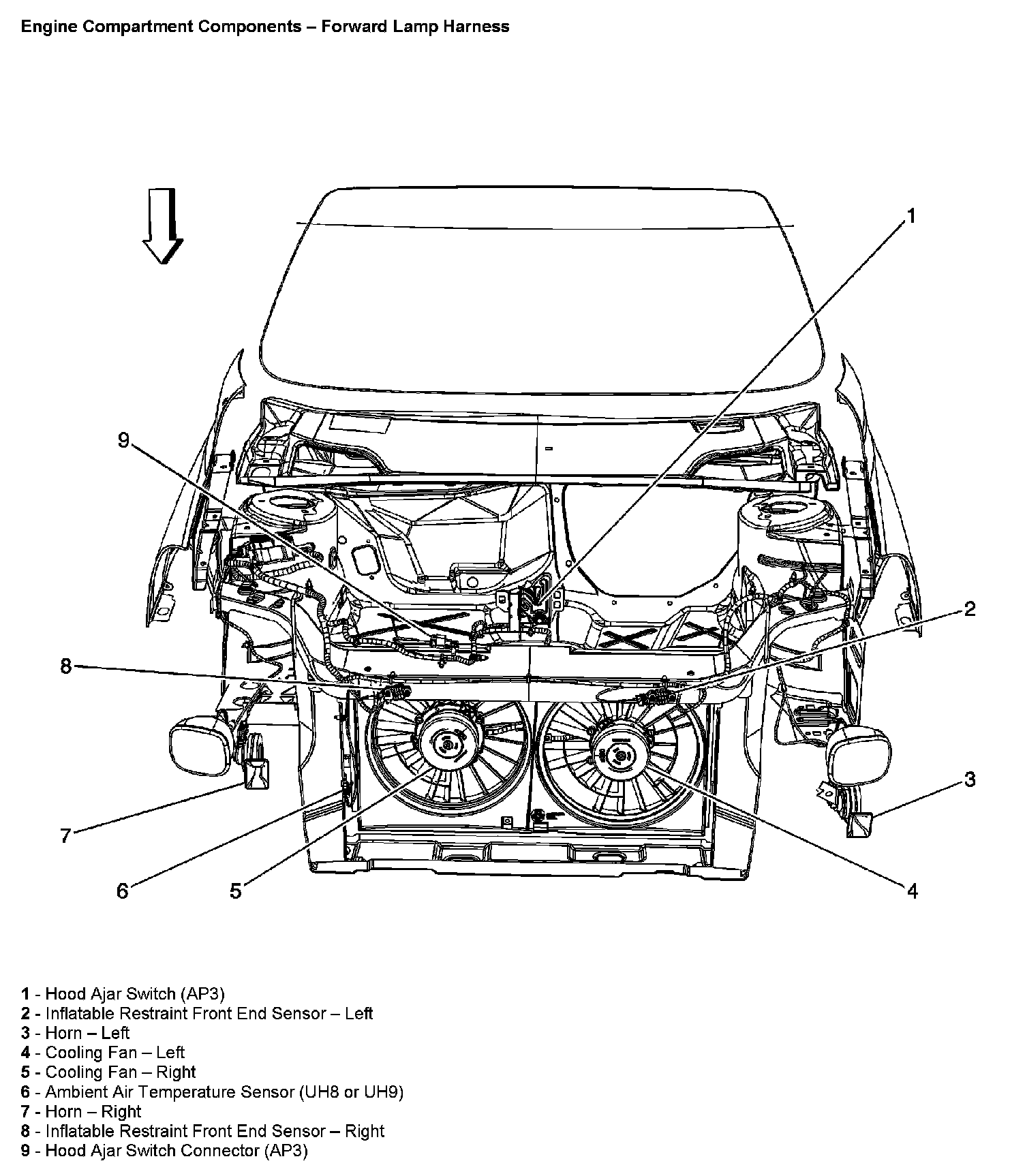 Engine Compartment Components – Forward Lamp Harness

1
9
2
8
3
7
6
5
4

1 - Hood Ajar Switch (AP3)
2 - Inflatable Restraint Front End Sensor – Left
3 - Horn – Left
4 - Cooling Fan – Left
5 - Cooling Fan – Right
6 - Ambient Air Temperature Sensor (UH8 or UH9)
7 - Horn – Right
8 - Inflatable Restraint Front End Sensor – Right
9 - Hood Ajar Switch Connector (AP3)