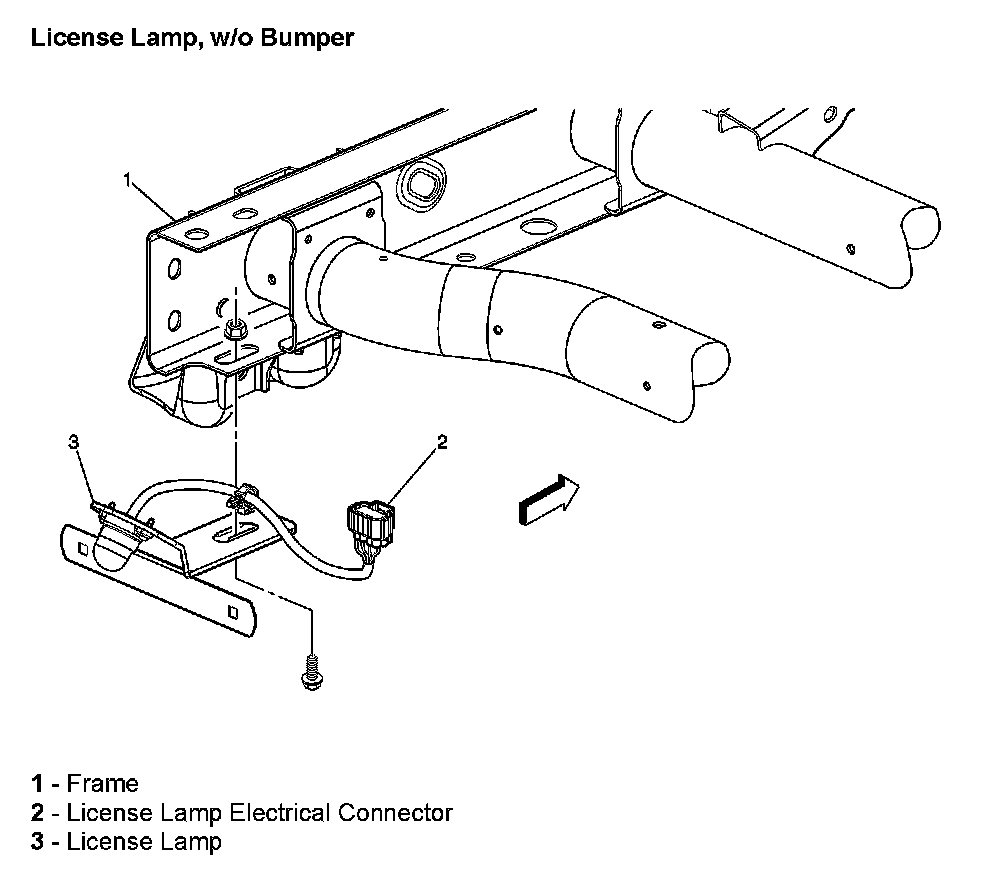 License Lamp, w/o Bumper

1

3

2

1 - Frame
2 - License Lamp Electrical Connector
3 - License Lamp