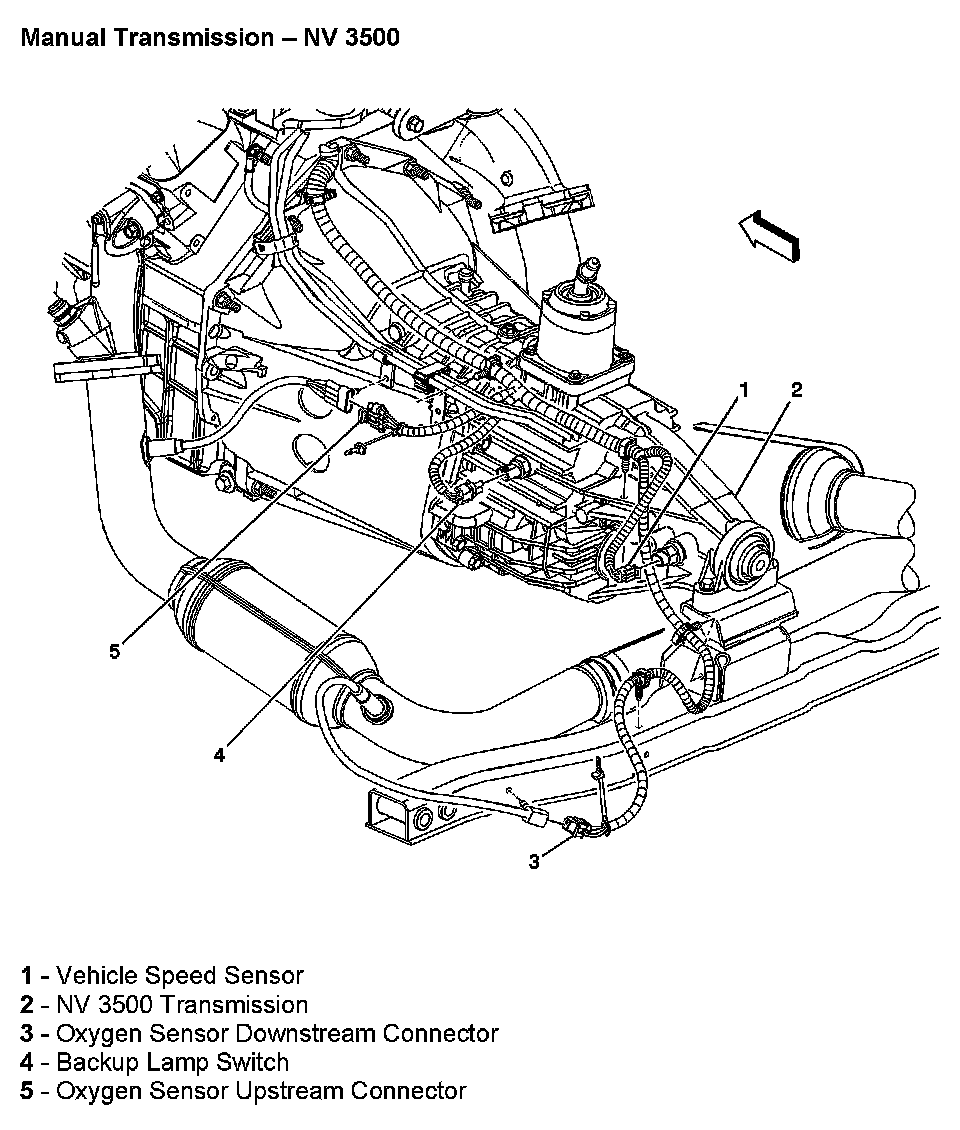 Manual Transmission – NV 3500

1
2
5
4
3

1 - Vehicle Speed Sensor
2 - NV 3500 Transmission
3 - Oxygen Sensor Downstream Connector
4 - Backup Lamp Switch
5 - Oxygen Sensor Upstream Connector