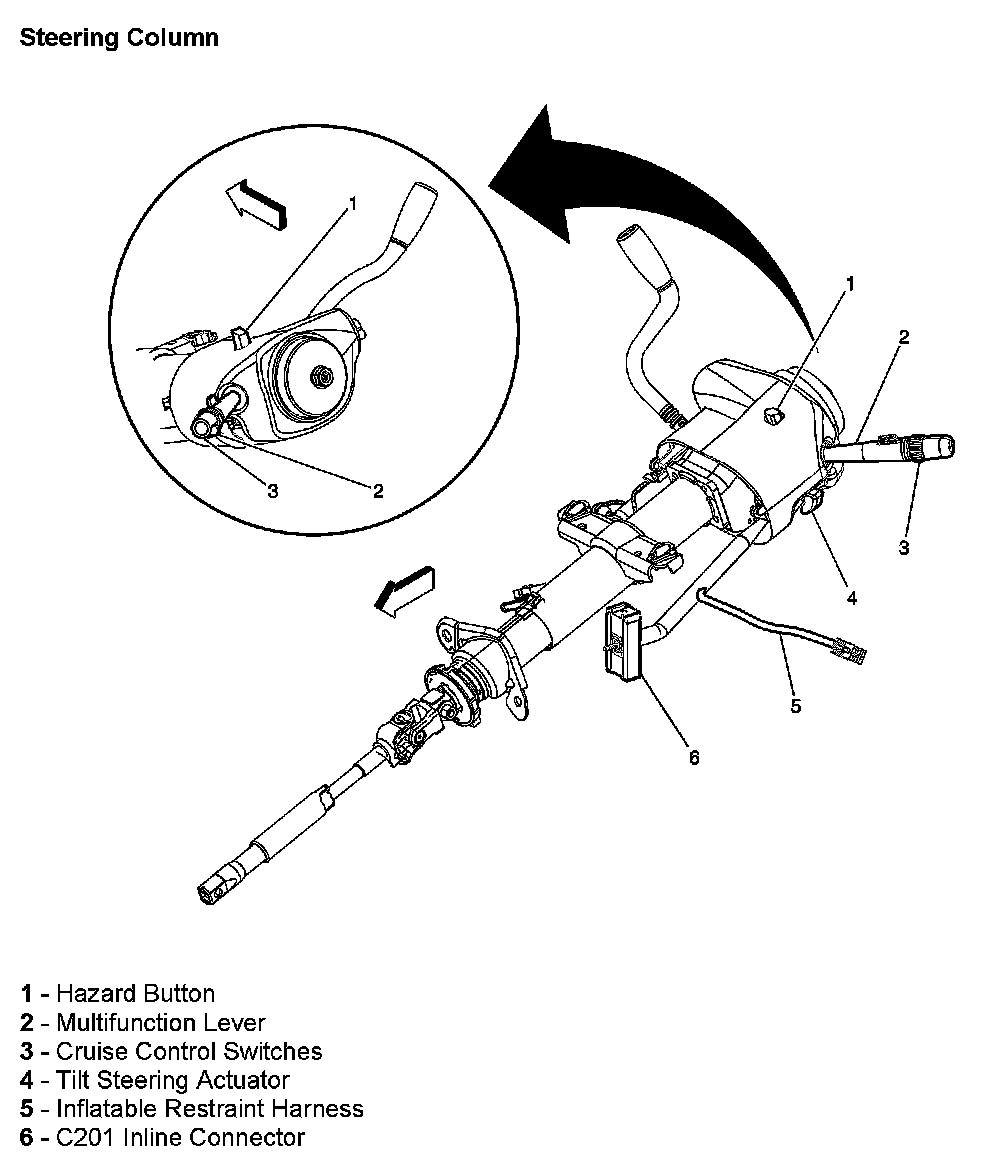 Steering Column

1

3

2

1

2

3

4

5

6

1 - Hazard Button
2 - Multifunction Lever
3 - Cruise Control Switches
4 - Tilt Steering Actuator
5 - Inflatable Restraint Harness
6 - C201 Inline Connector