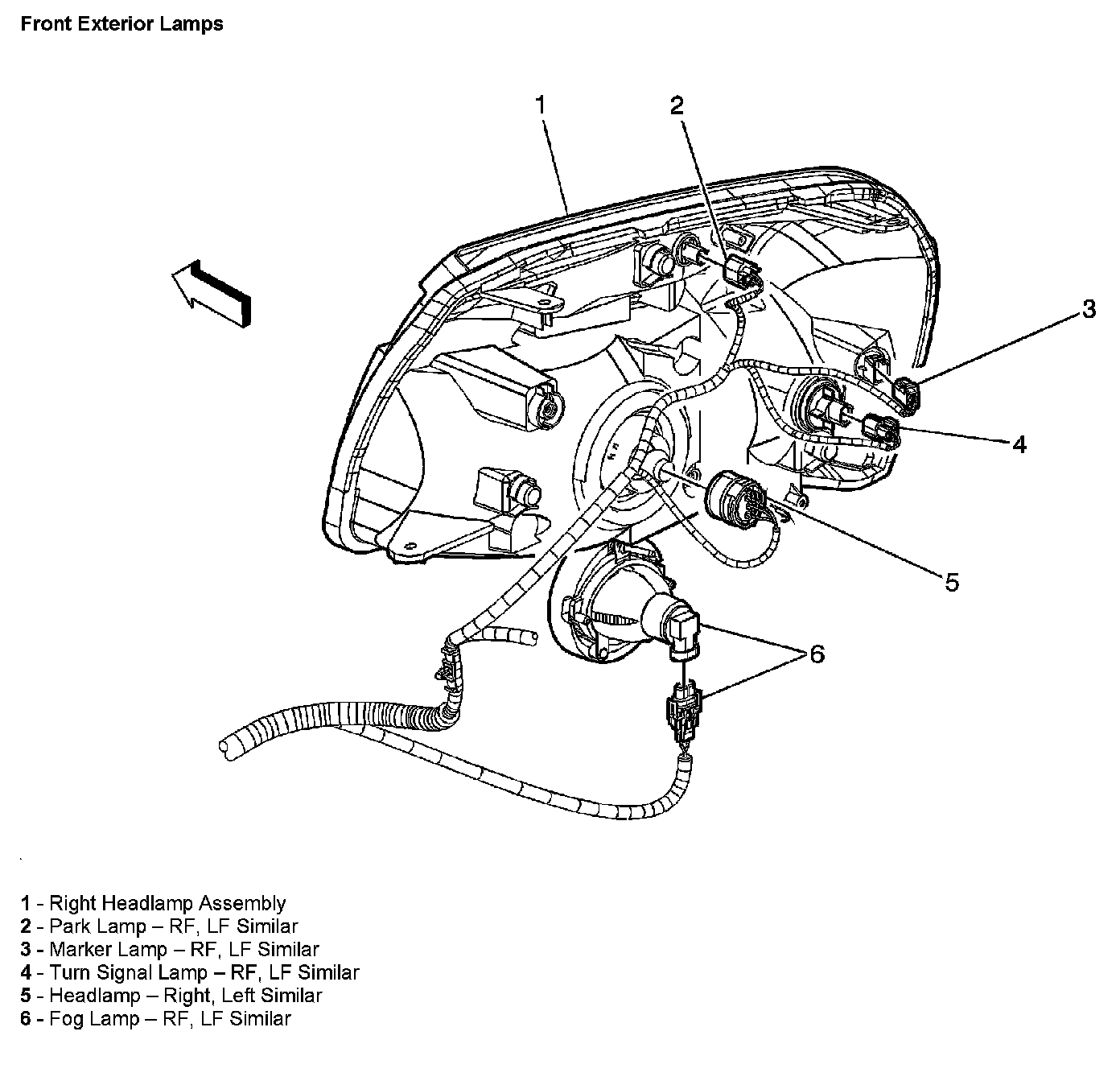 Front Exterior Lamps

1
2
3
4
5
6

1 - Right Headlamp Assembly
2 - Park Lamp – RF, LF Similar
3 - Marker Lamp – RF, LF Similar
4 - Turn Signal Lamp – RF, LF Similar
5 - Headlamp – Right, Left Similar
6 - Fog Lamp – RF, LF Similar