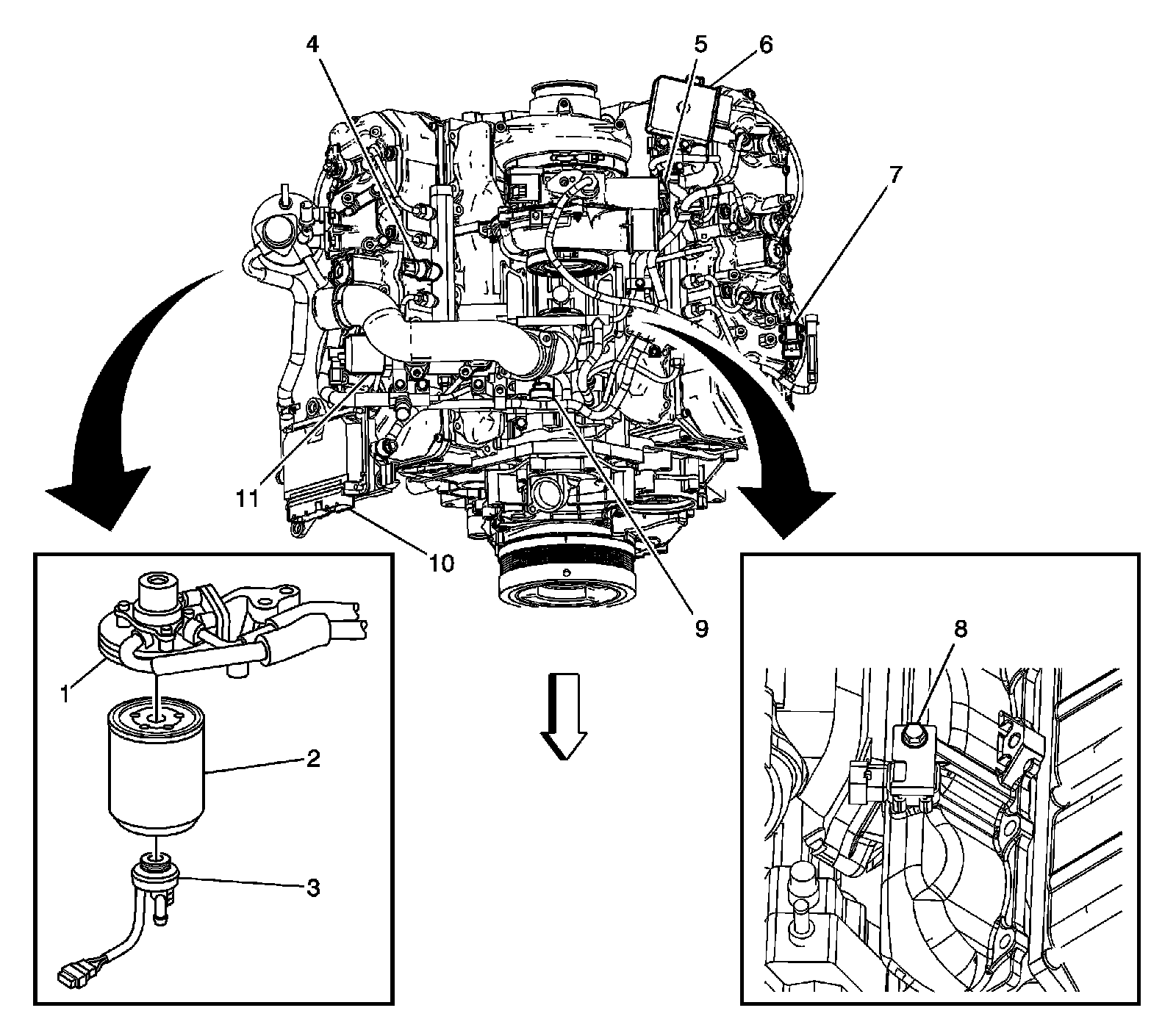 4
5
6
7
11
10
9
1
2
3
8