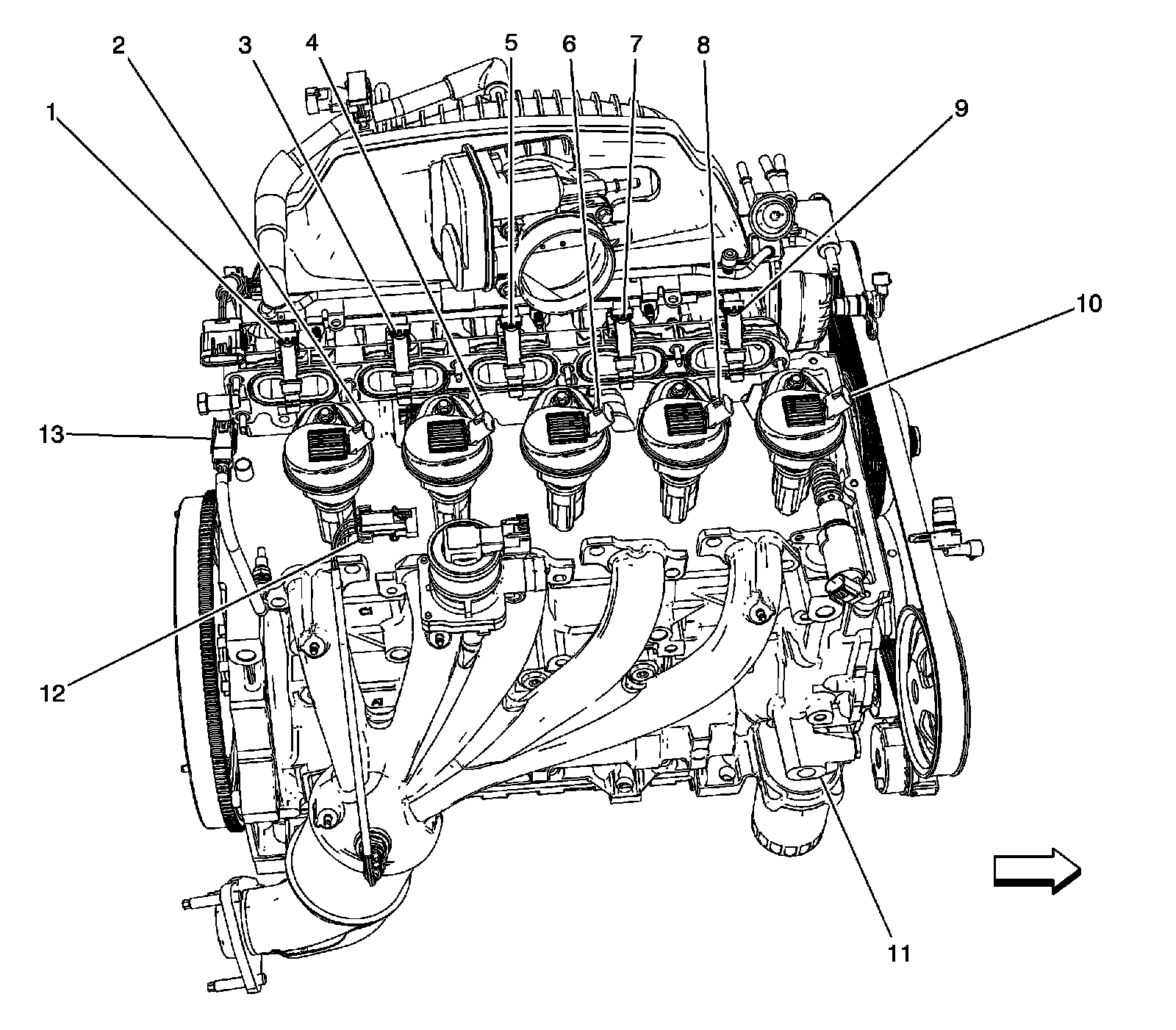 2
3
4
5
6
7
8
1
9
10
13
12
11