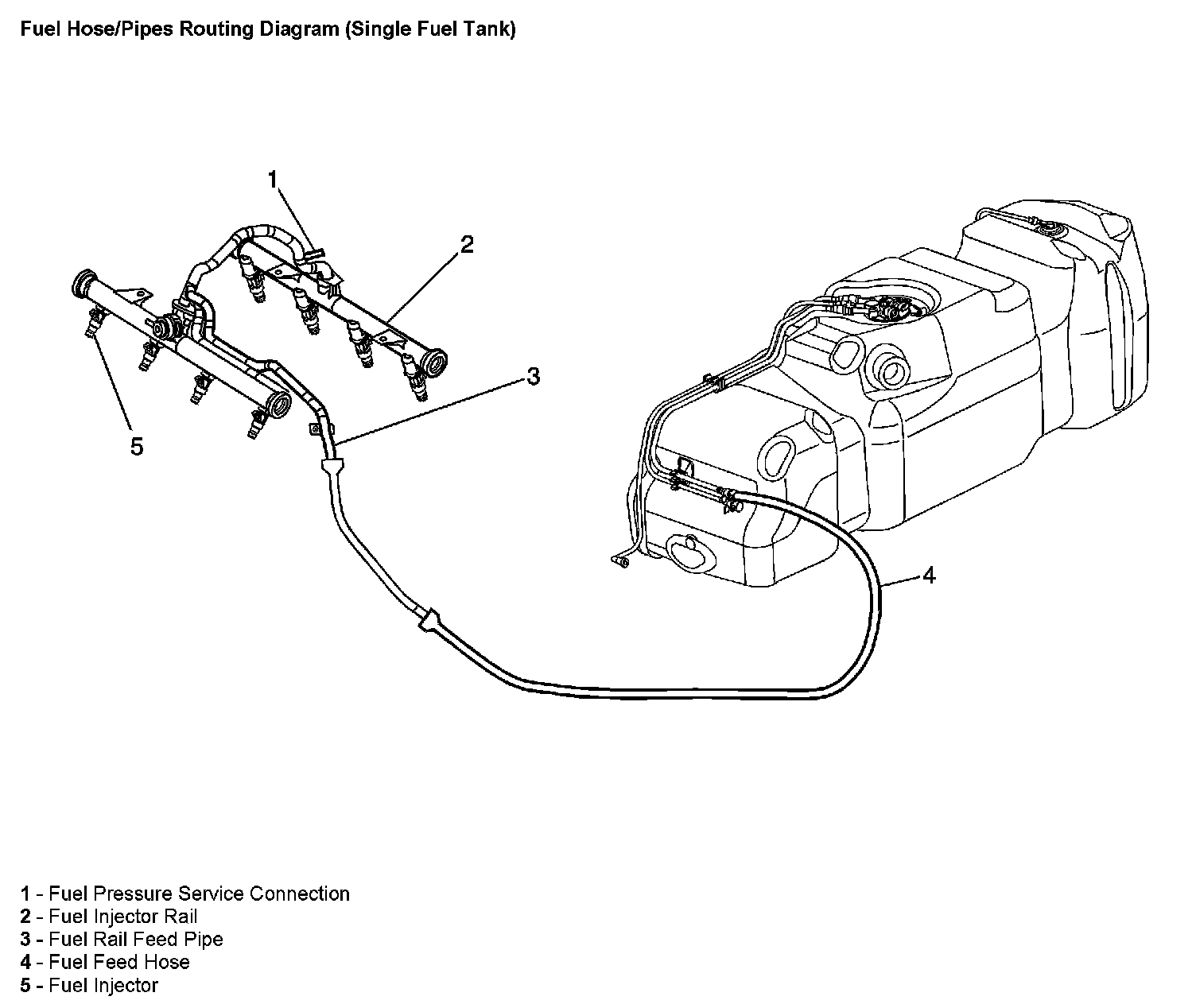 Fuel Hose/Pipes Routing Diagram (Single Fuel Tank)

1

2

3

5

4

1 - Fuel Pressure Service Connection
2 - Fuel Injector Rail
3 - Fuel Rail Feed Pipe
4 - Fuel Feed Hose
5 - Fuel Injector