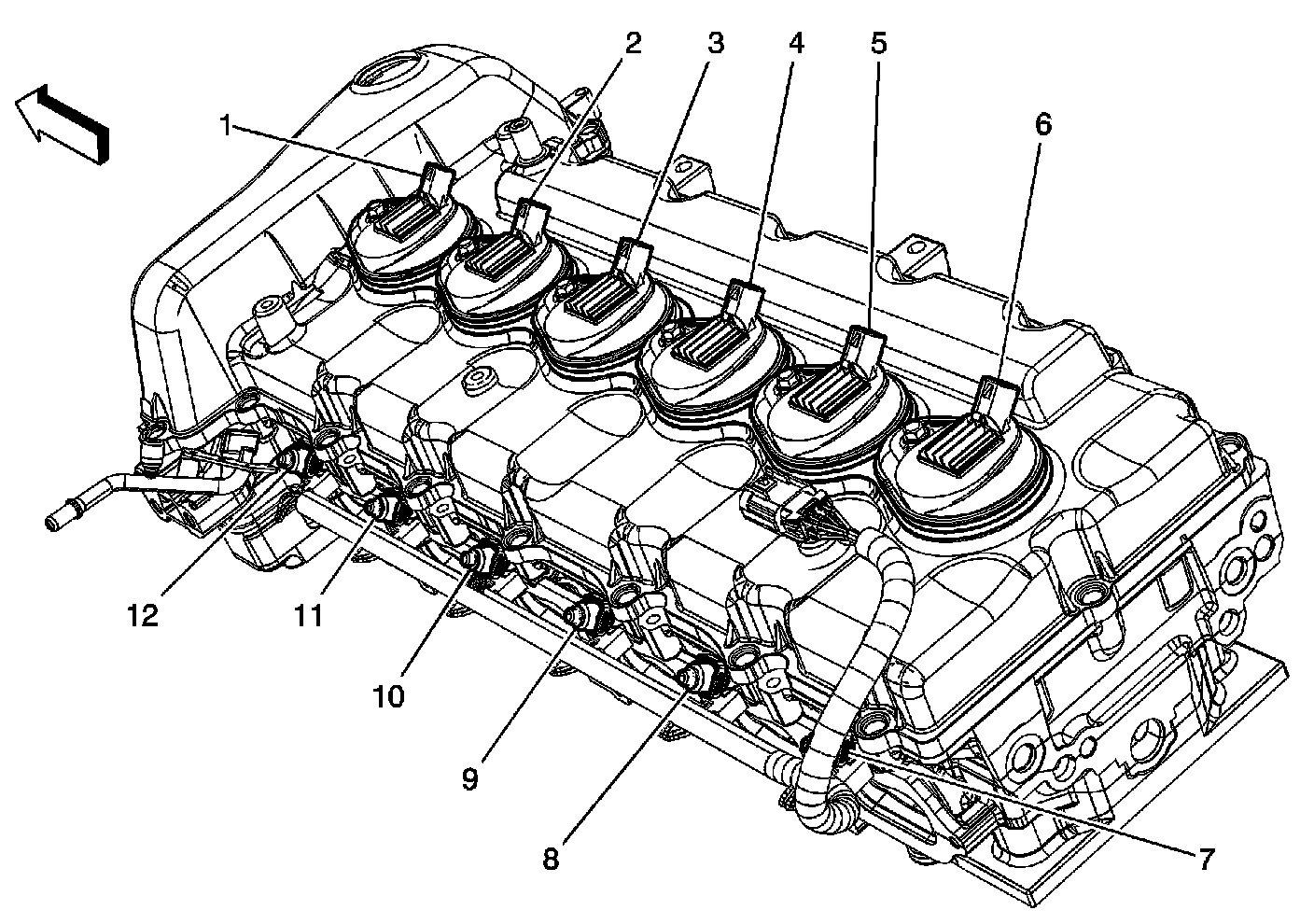 2
3
4
5
1
6
12
11
10
9
8
7