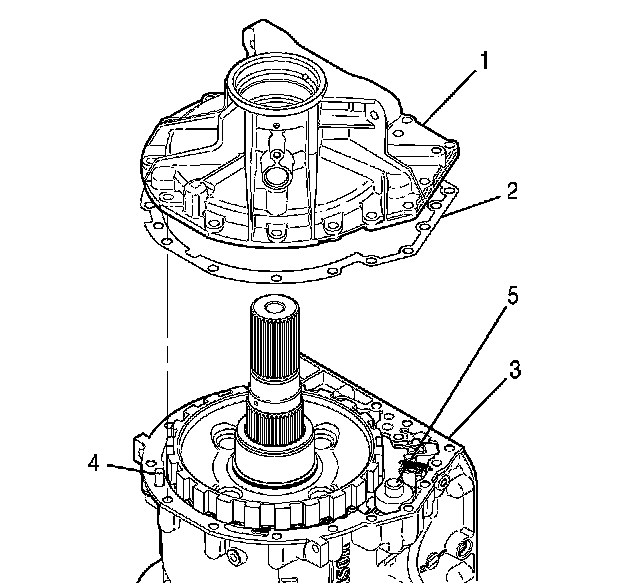 1
2
5
3
4