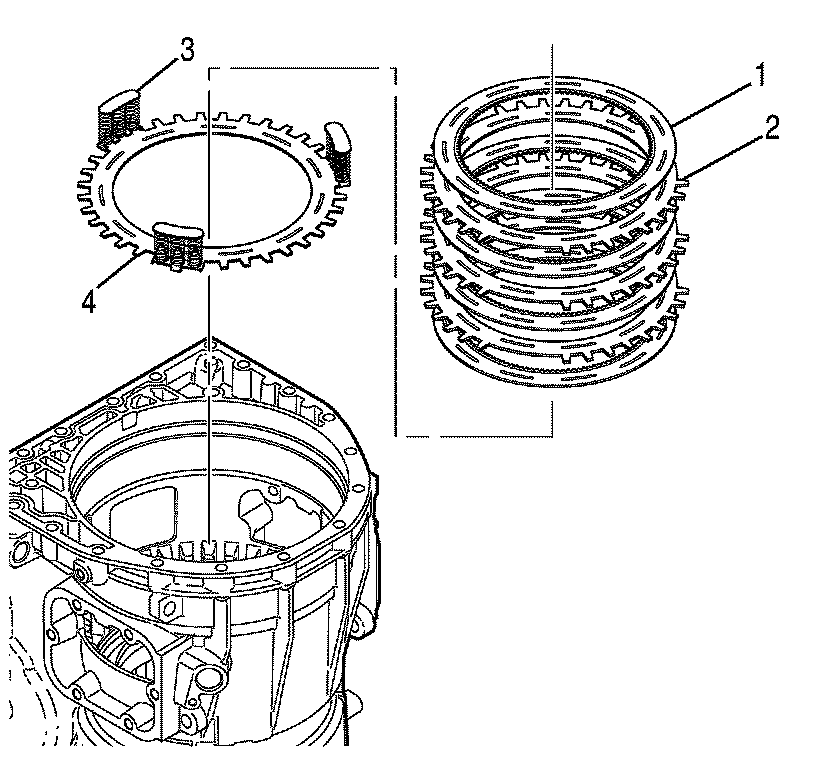 3
1
2
4