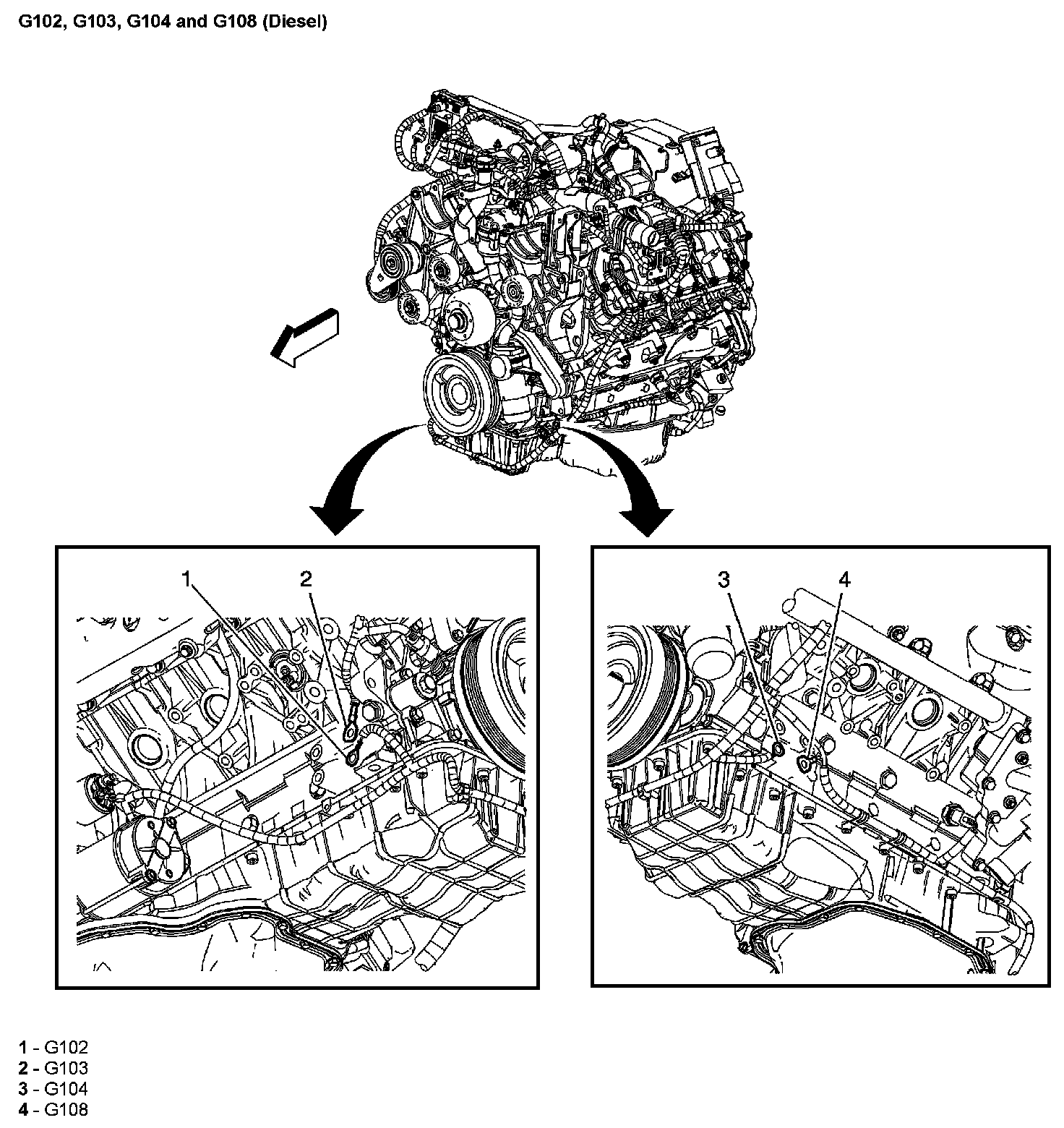 G102, G103, G104 and G108 (Diesel)

1

2

3

4

1 - G102
2 - G103
3 - G104
4 - G108