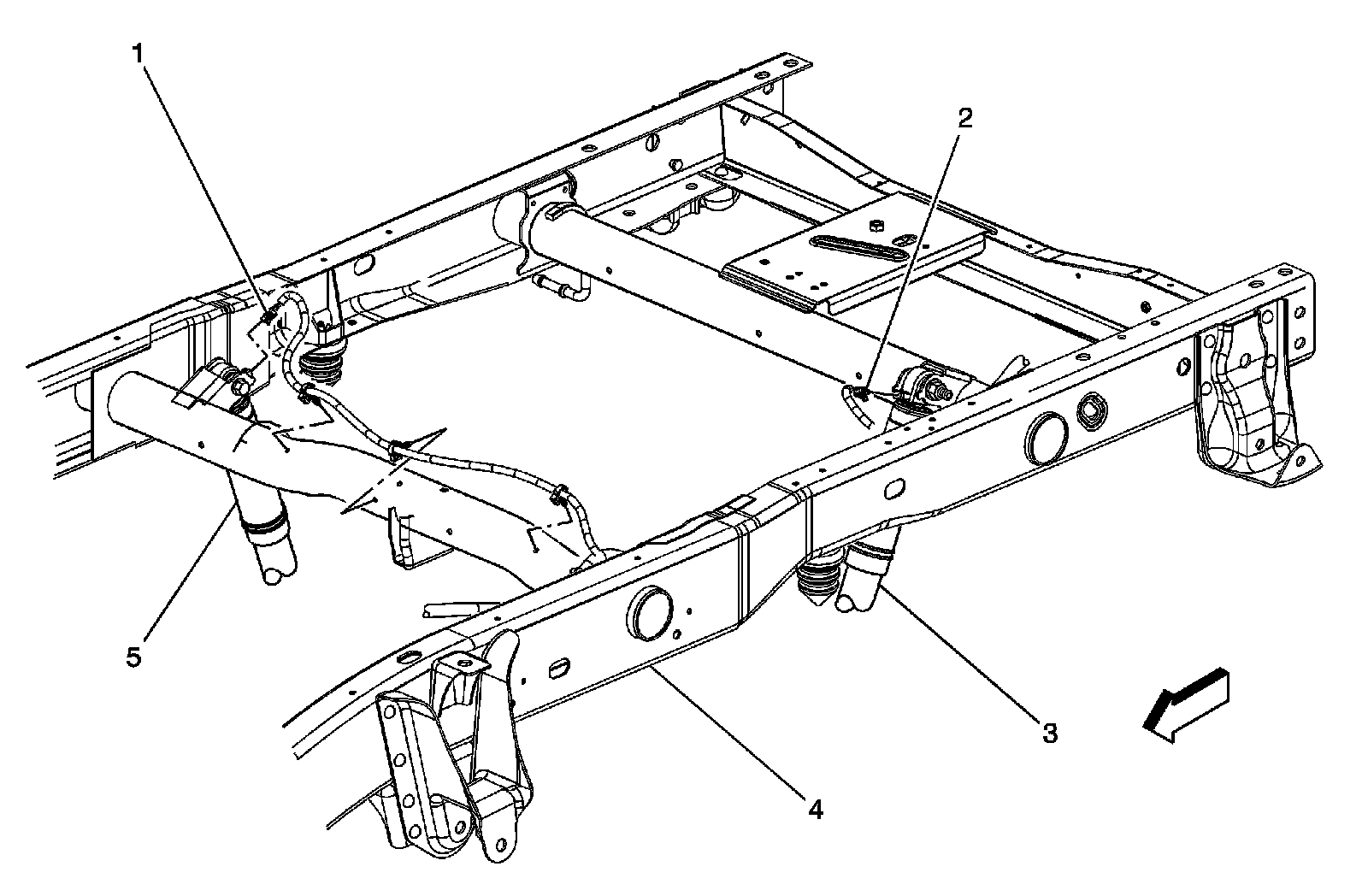 1
2
5
3
4