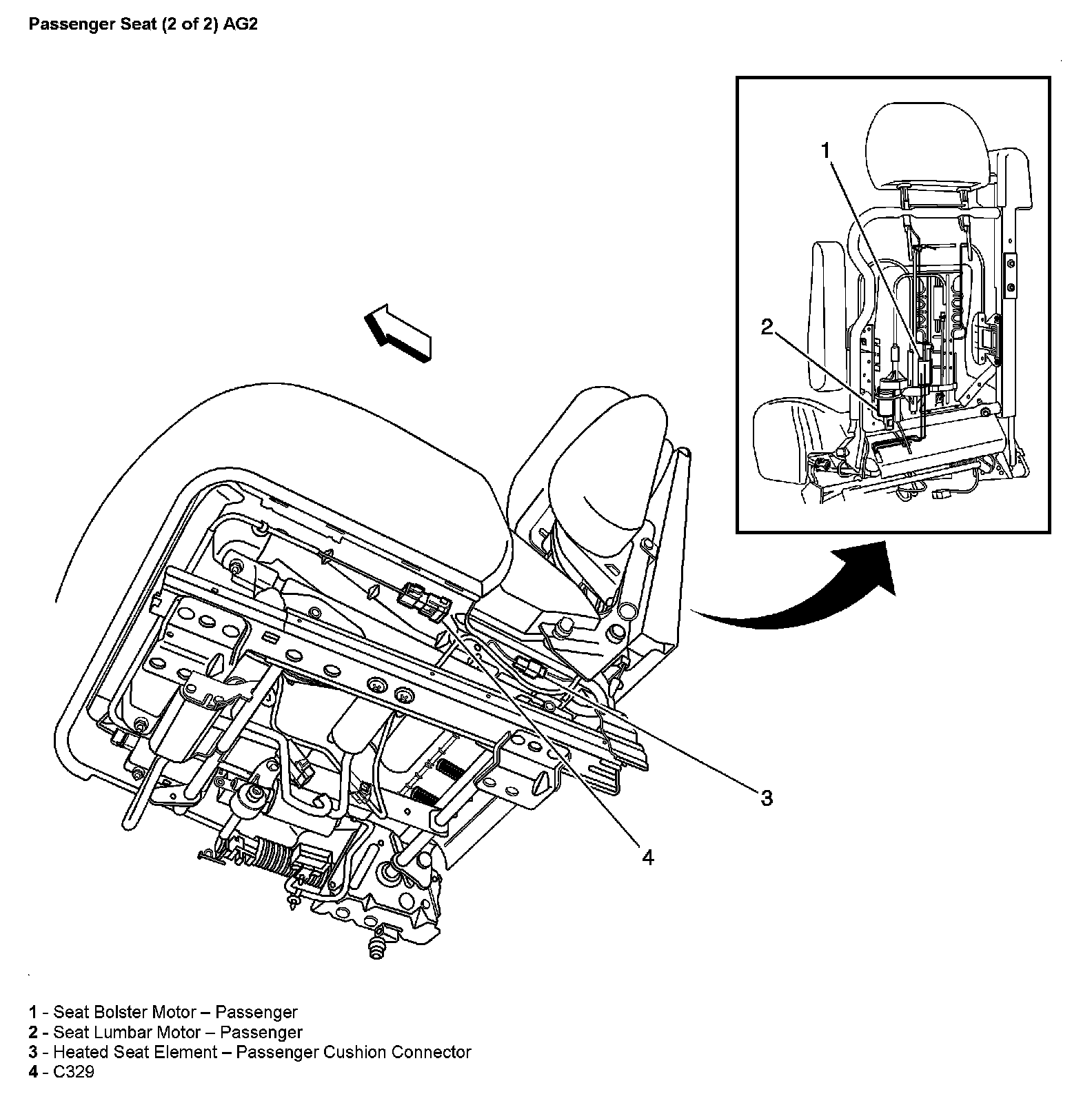 Passenger Seat (2 of 2) AG2

1

2

3

4

1 - Seat Bolster Motor – Passenger
2 - Seat Lumbar Motor – Passenger
3 - Heated Seat Element – Passenger Cushion Connector
4 - C329