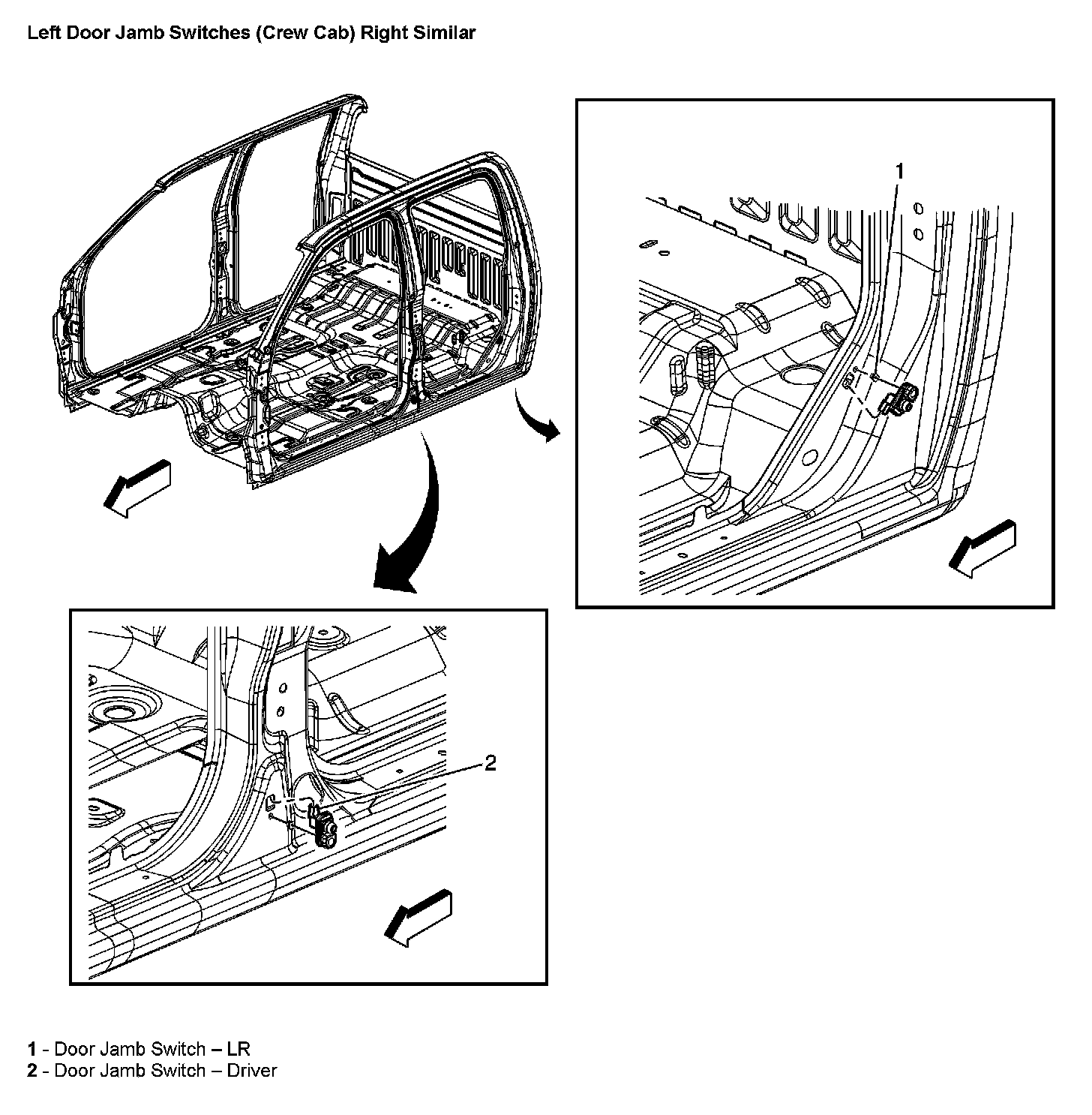 Left Door Jamb Switches (Crew Cab) Right Similar

1

2

1 - Door Jamb Switch – LR
2 - Door Jamb Switch – Driver