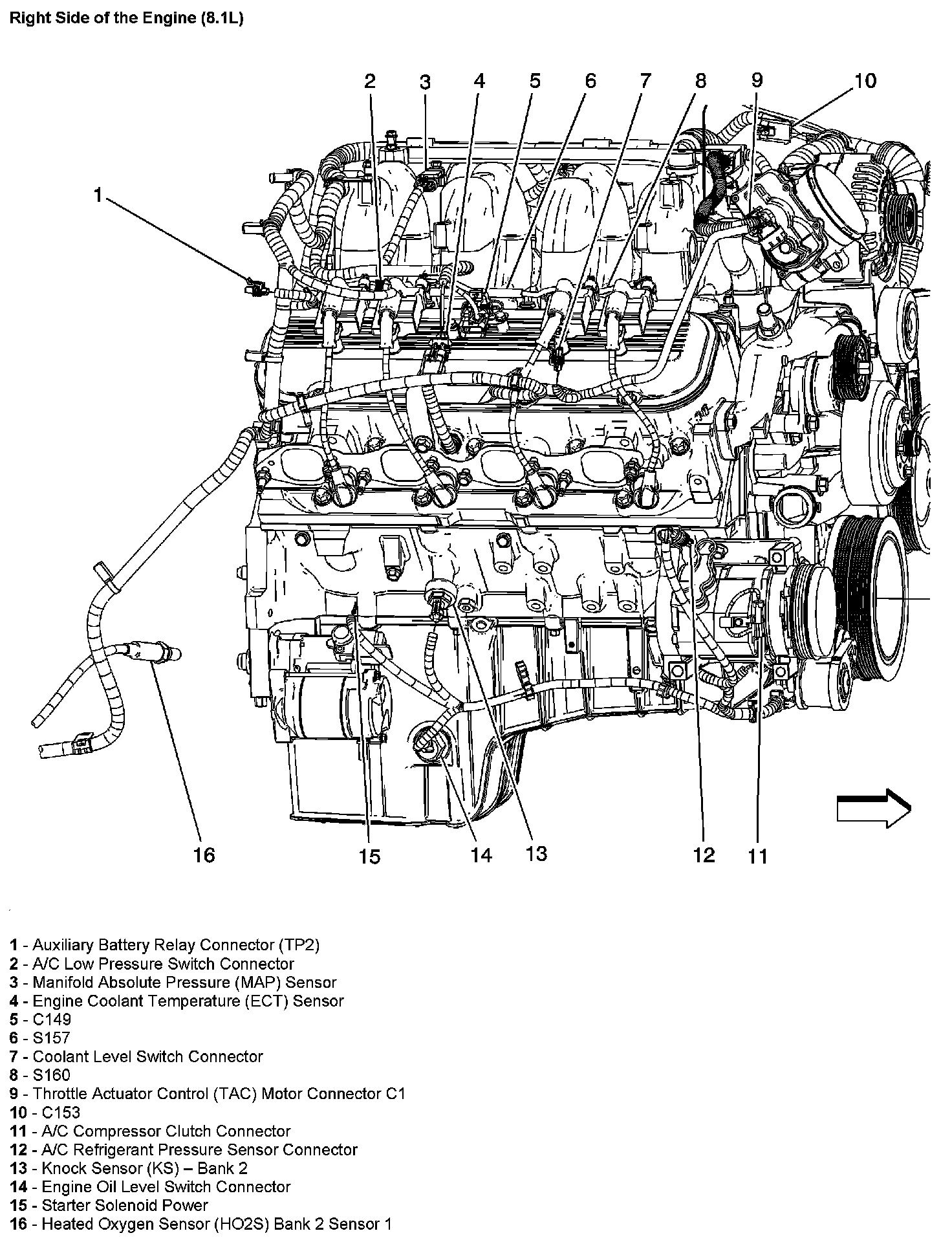 Right Side of the Engine (8.1L)

2 3 4 5 6 7 8 9 10

1

16 15 14 13 12 11

1 - Auxiliary Battery Relay Connector (TP2)
2 - A/C Low Pressure Switch Connector
3 - Manifold Absolute Pressure (MAP) Sensor
4 - Engine Coolant Temperature (ECT) Sensor
5 - C149
6 - S157
7 - Coolant Level Switch Connector
8 - S160
9 - Throttle Actuator Control (TAC) Motor Connector C1
10 - C153
11 - A/C Compressor Clutch Connector
12 - A/C Refrigerant Pressure Sensor Connector
13 - Knock Sensor (KS) – Bank 2
14 - Engine Oil Level Switch Connector
15 - Starter Solenoid Power
16 - Heated Oxygen Sensor (HO2S) Bank 2 Sensor 1