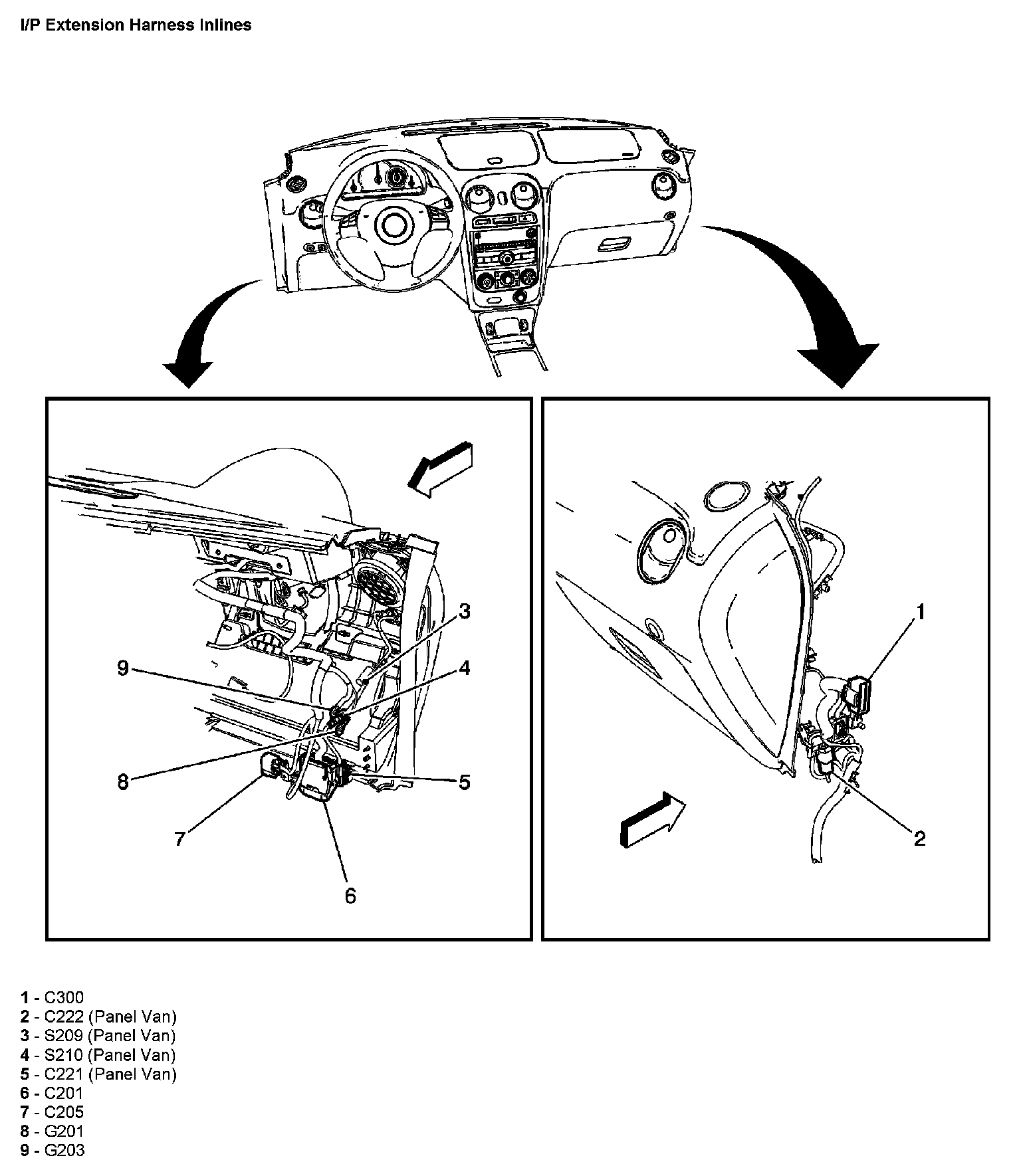 I/P Extension Harness Inlines

3
9
4
8
5
7
6

1
2

1 - C300
2 - C222 (Panel Van)
3 - S209 (Panel Van)
4 - S210 (Panel Van)
5 - C221 (Panel Van)
6 - C201
7 - C205
8 - G201
9 - G203