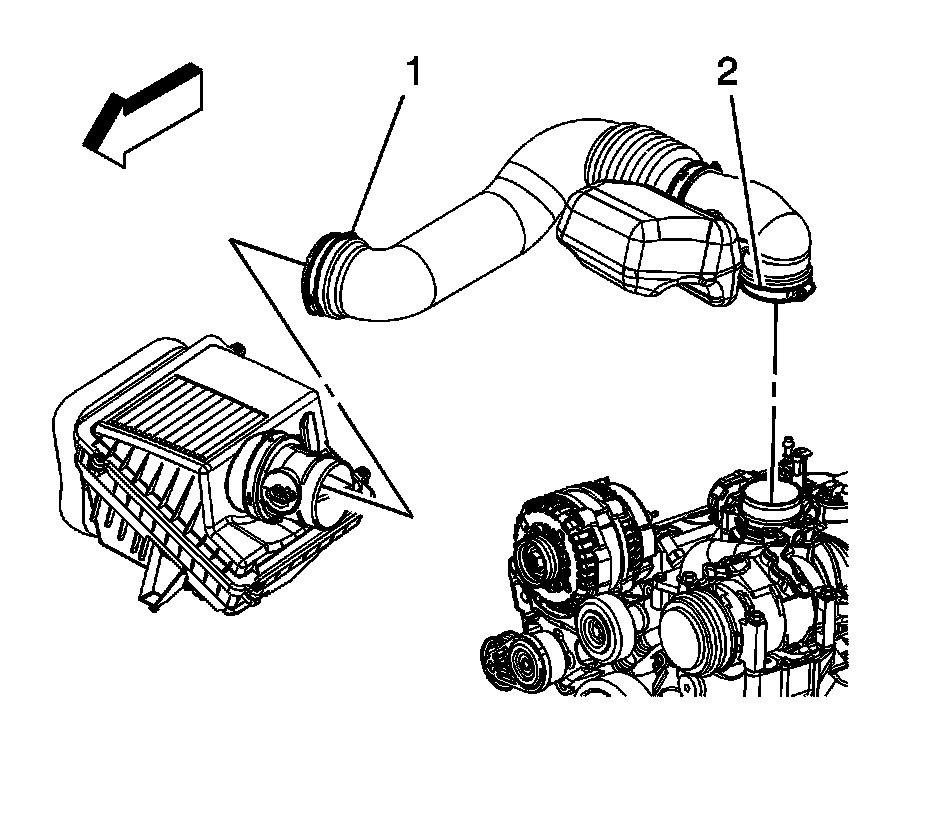 1

2