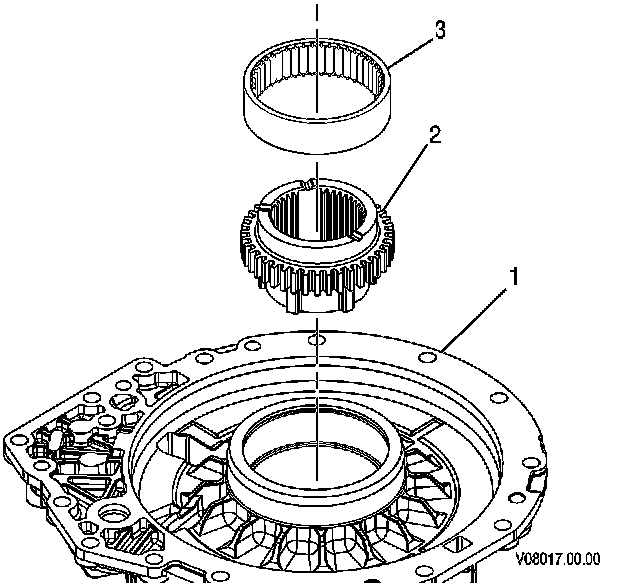 3
2
1
V08017.00.00