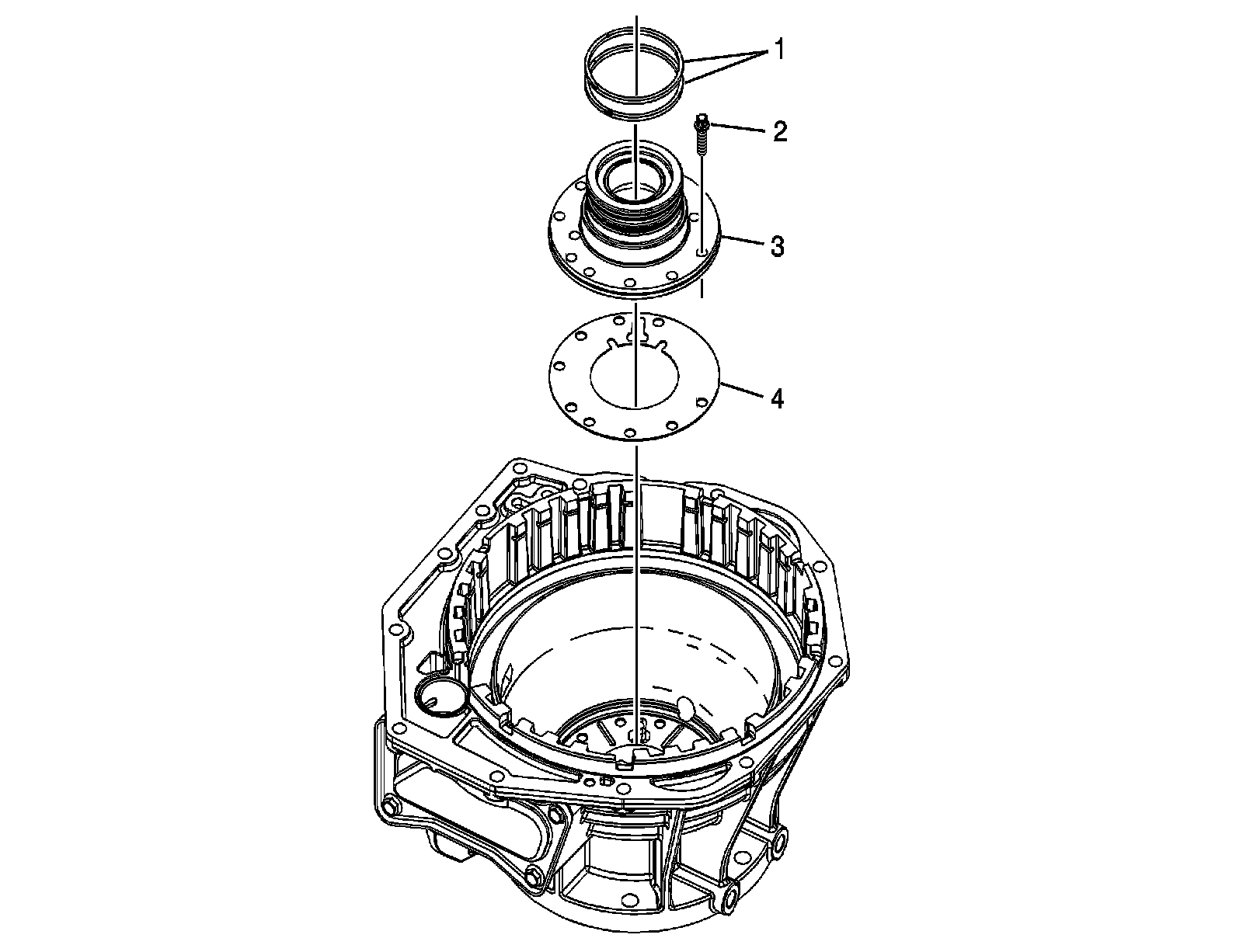 1
2
3
4