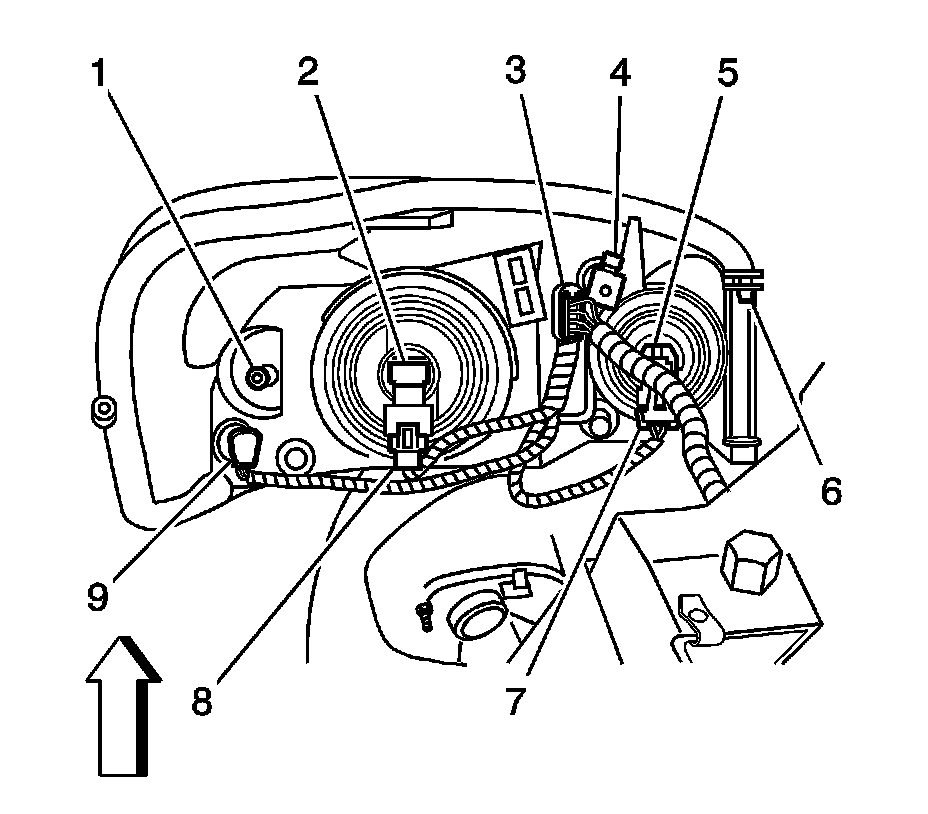 1
2
3
4
5
6
9
8
7