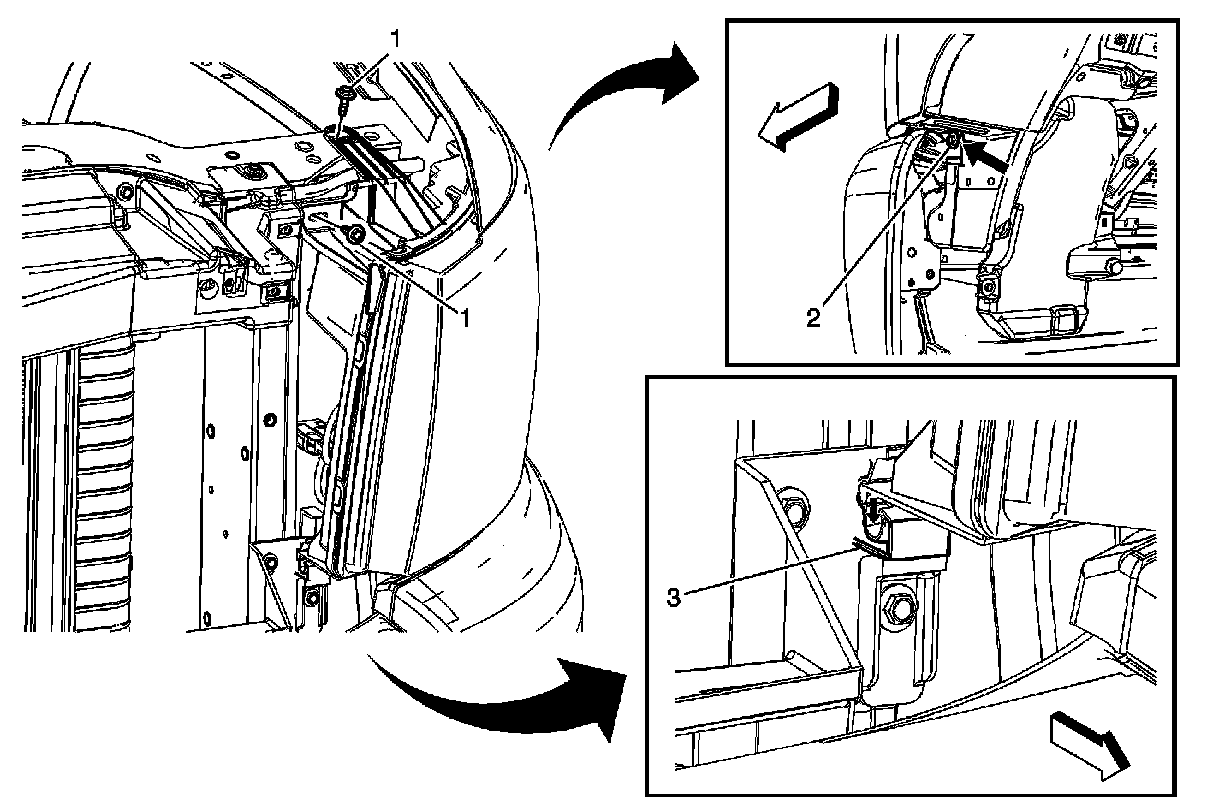 1
1
2
3