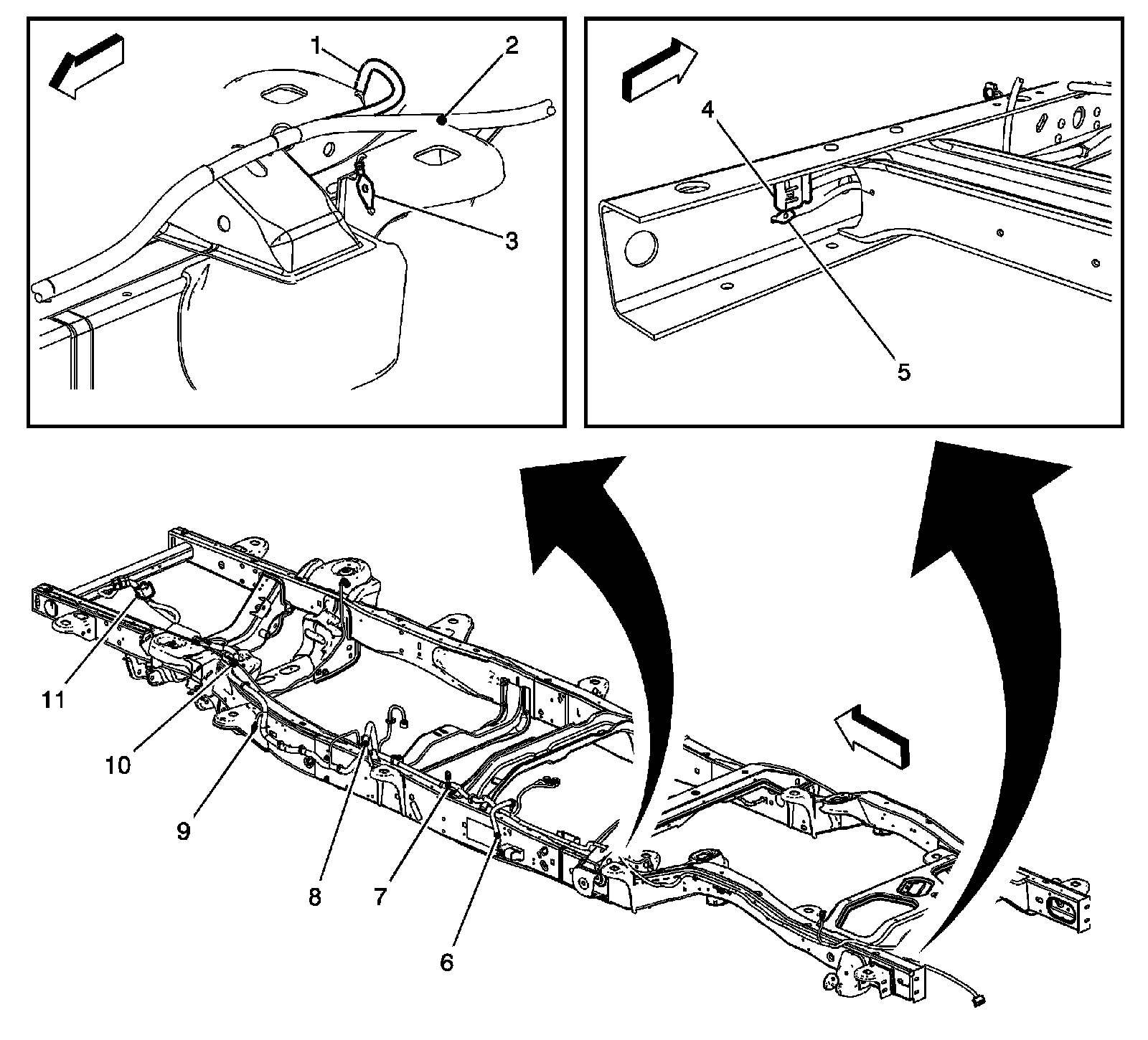 1
2
3
4
5
11
10
9
8
7
6