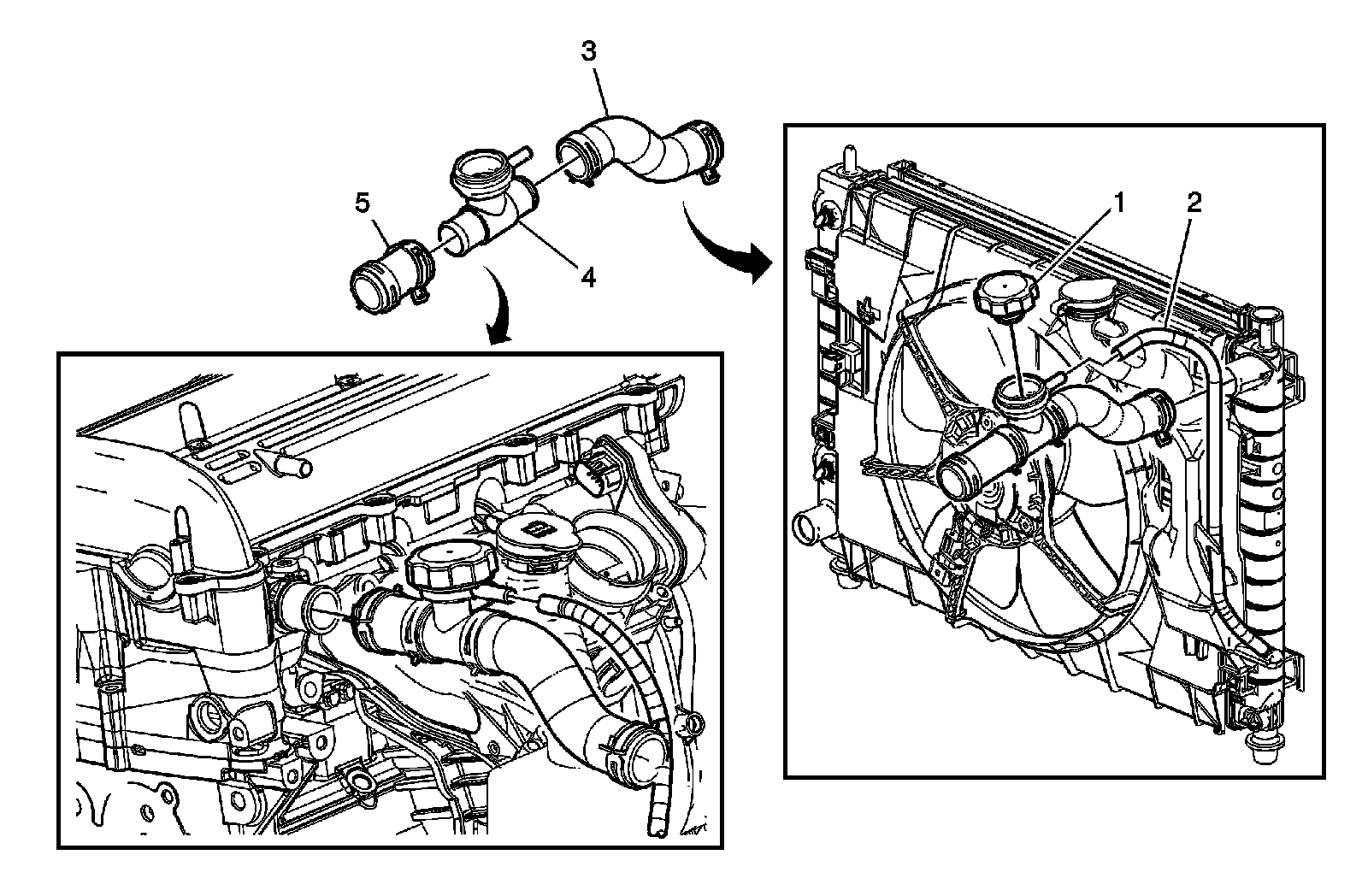 3
5
4
1
2