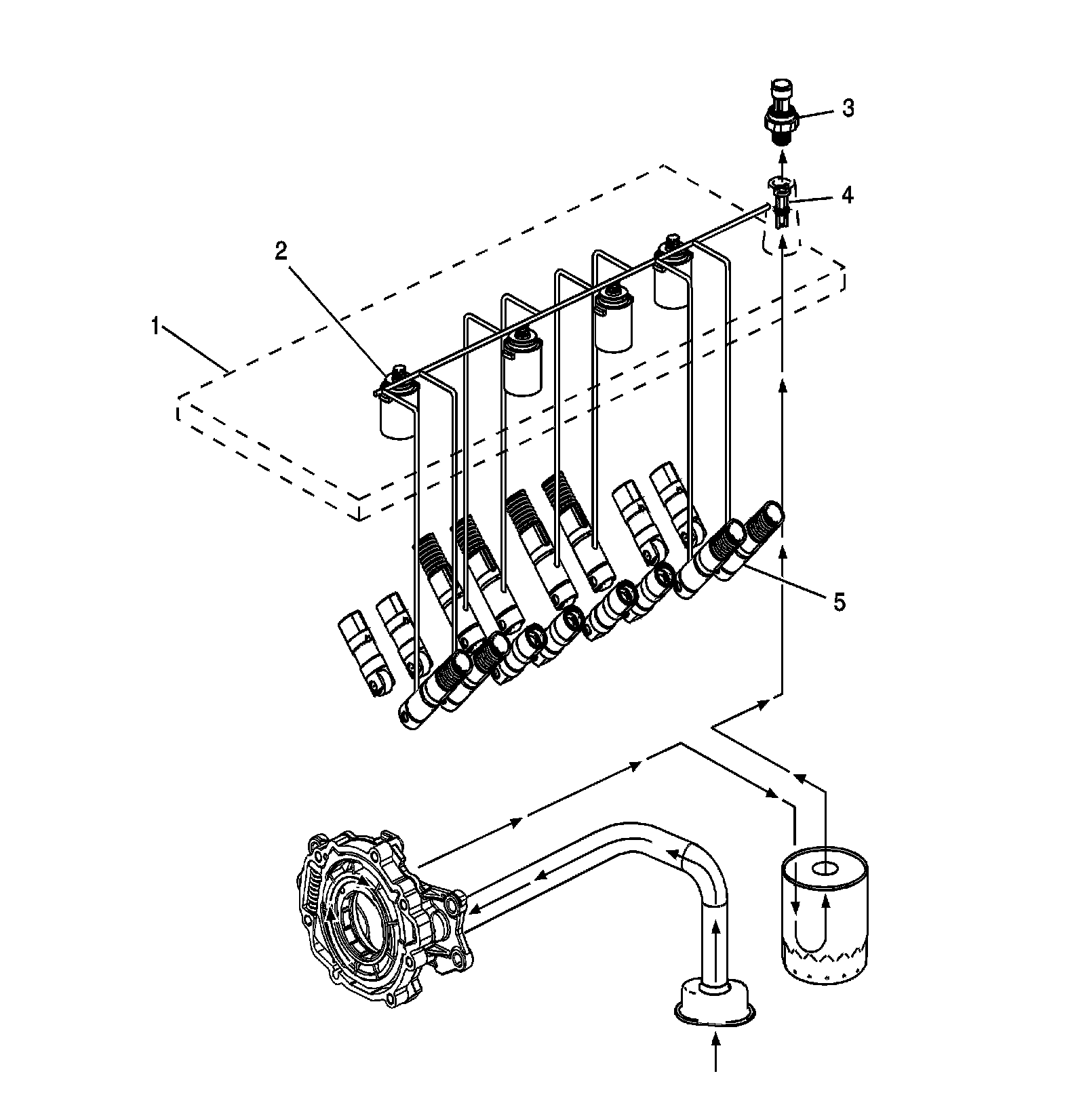 3
4
2
1
5