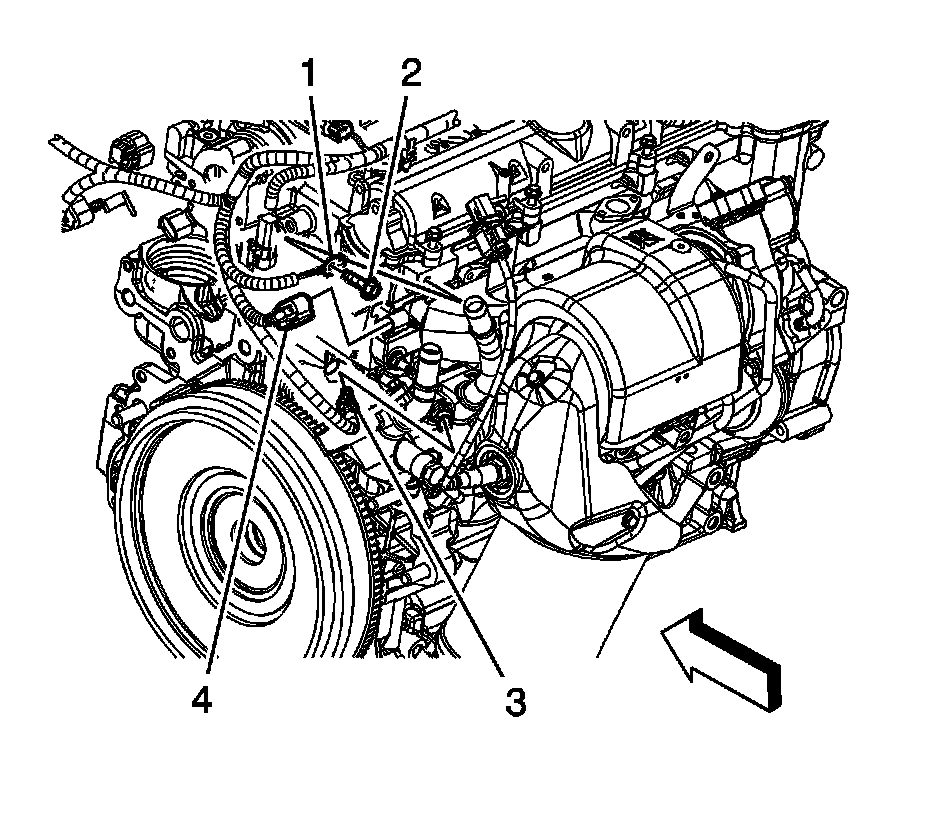 1
2
4
3